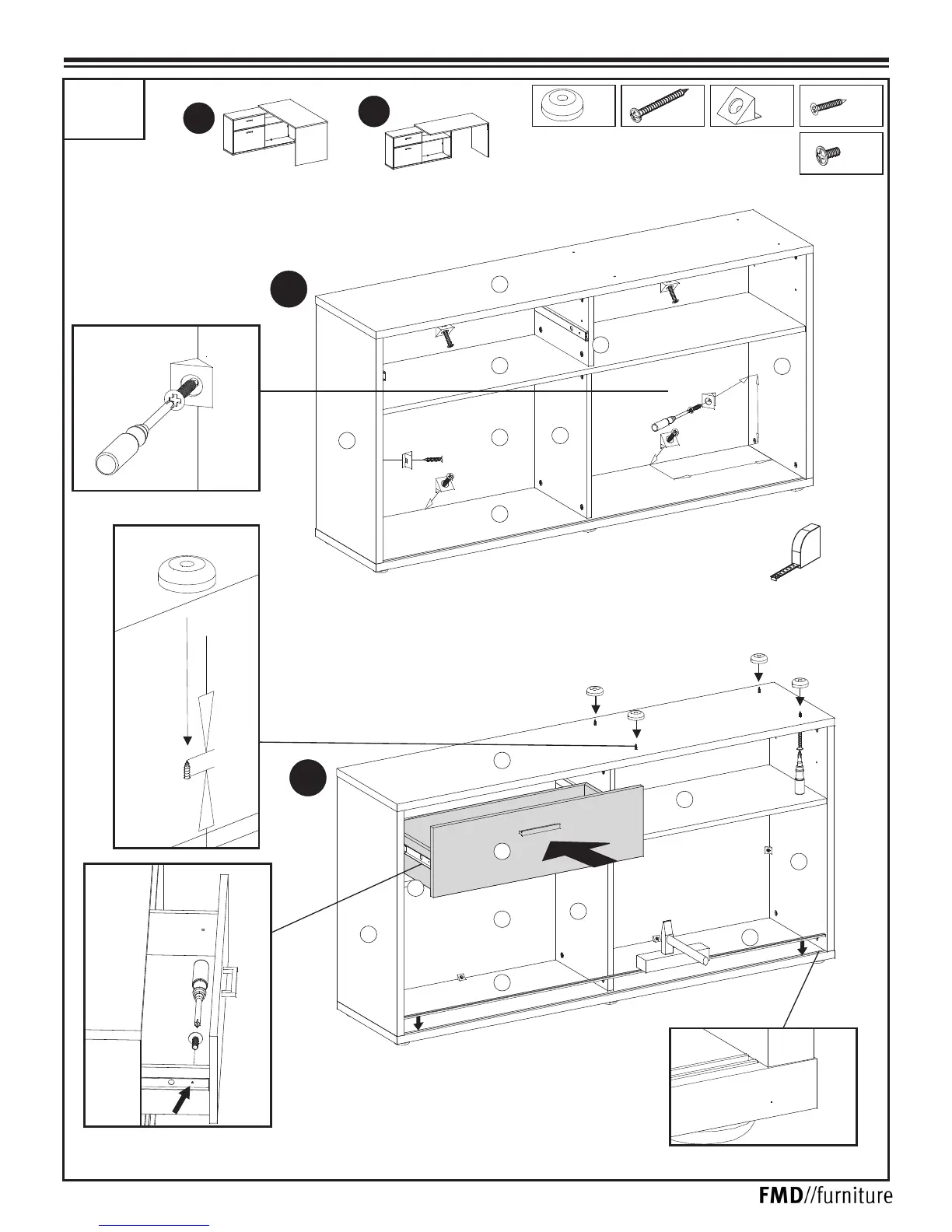 FMD//furniture