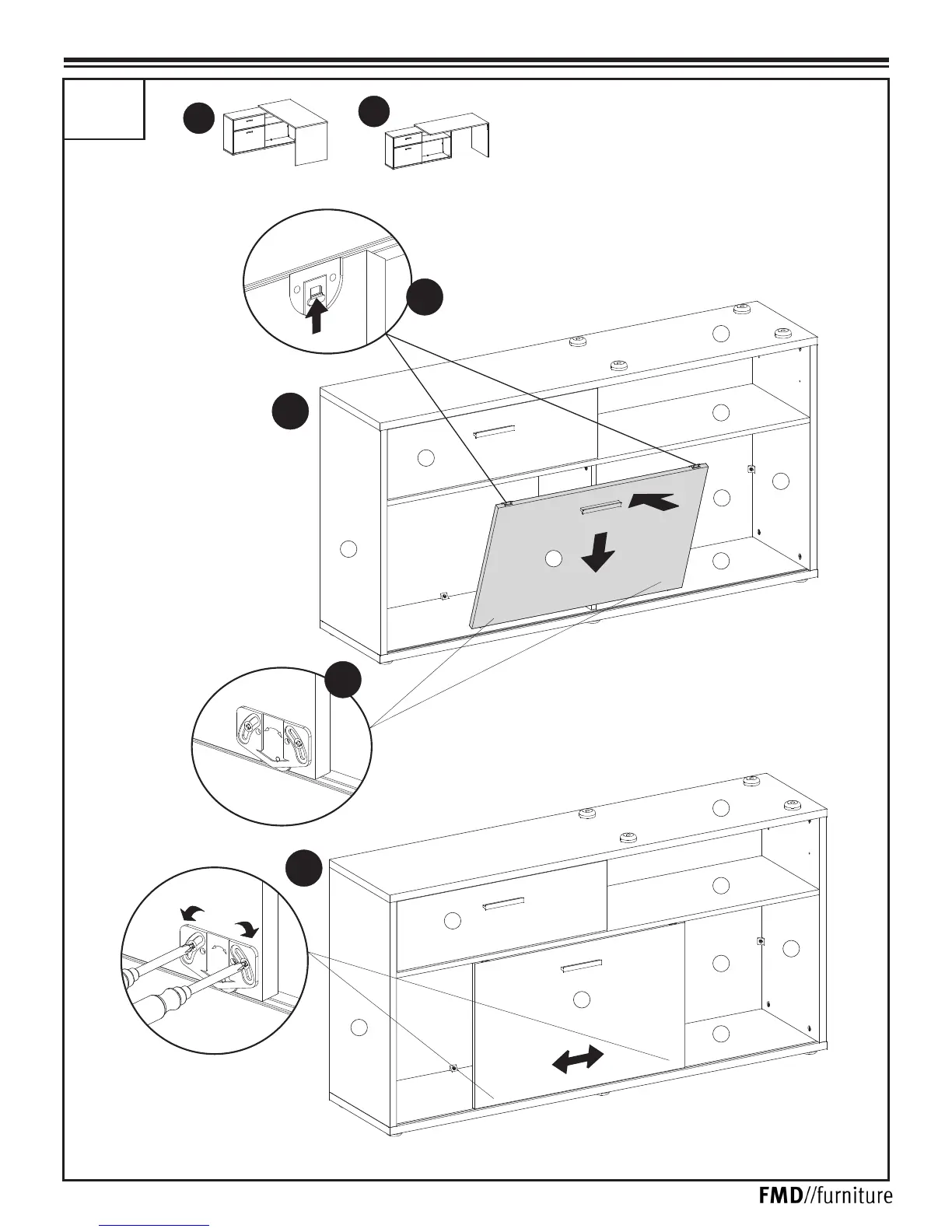 FMD//furniture