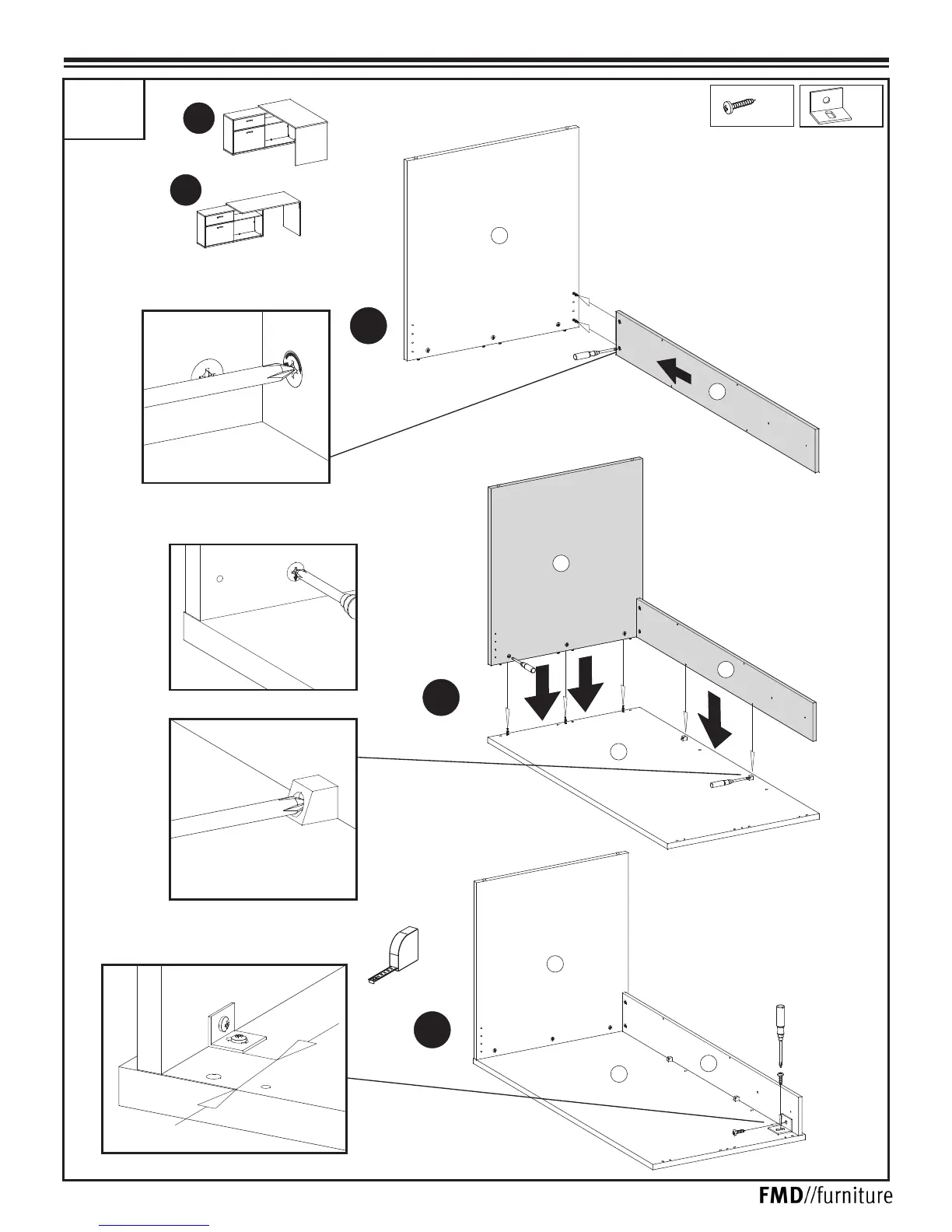 FMD//furniture