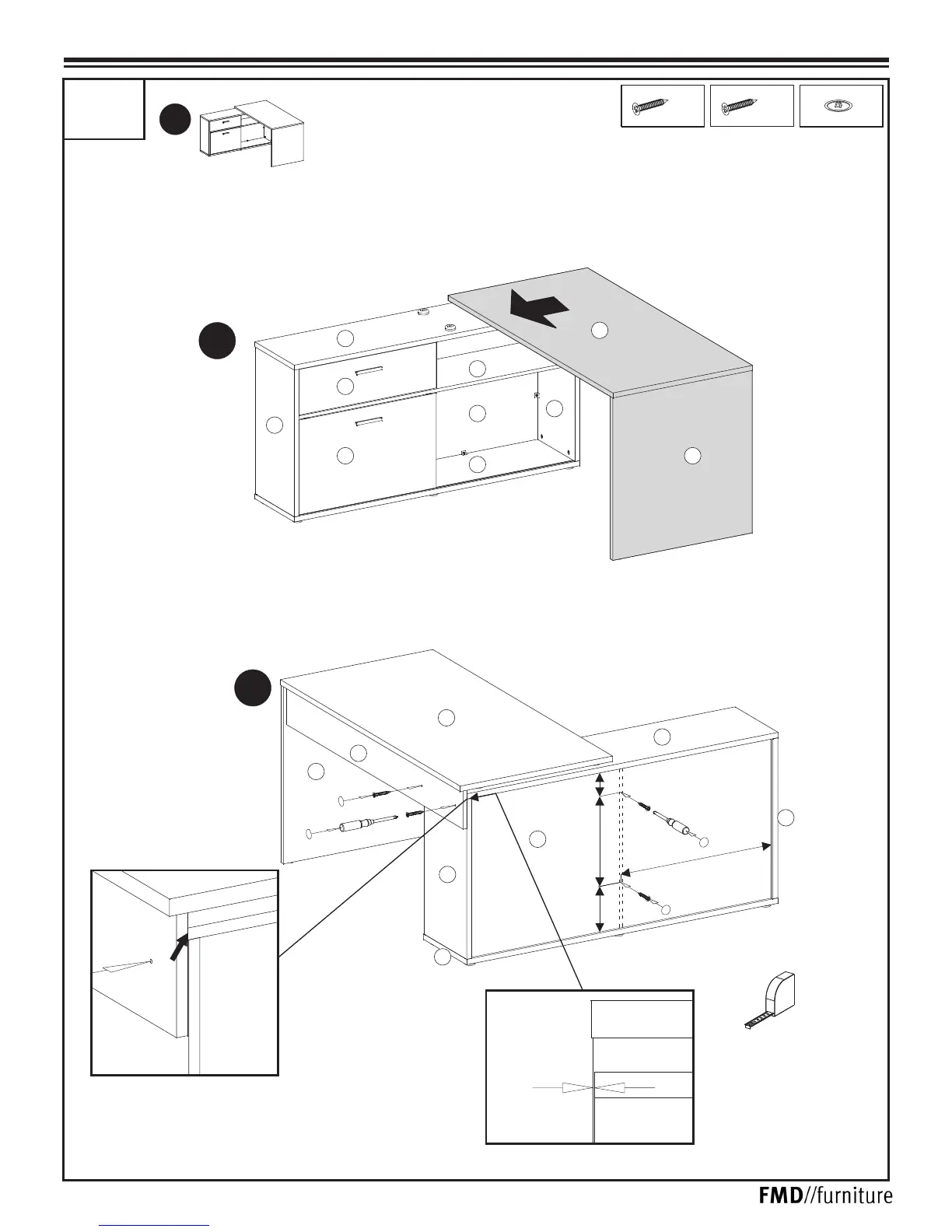 FMD//furniture