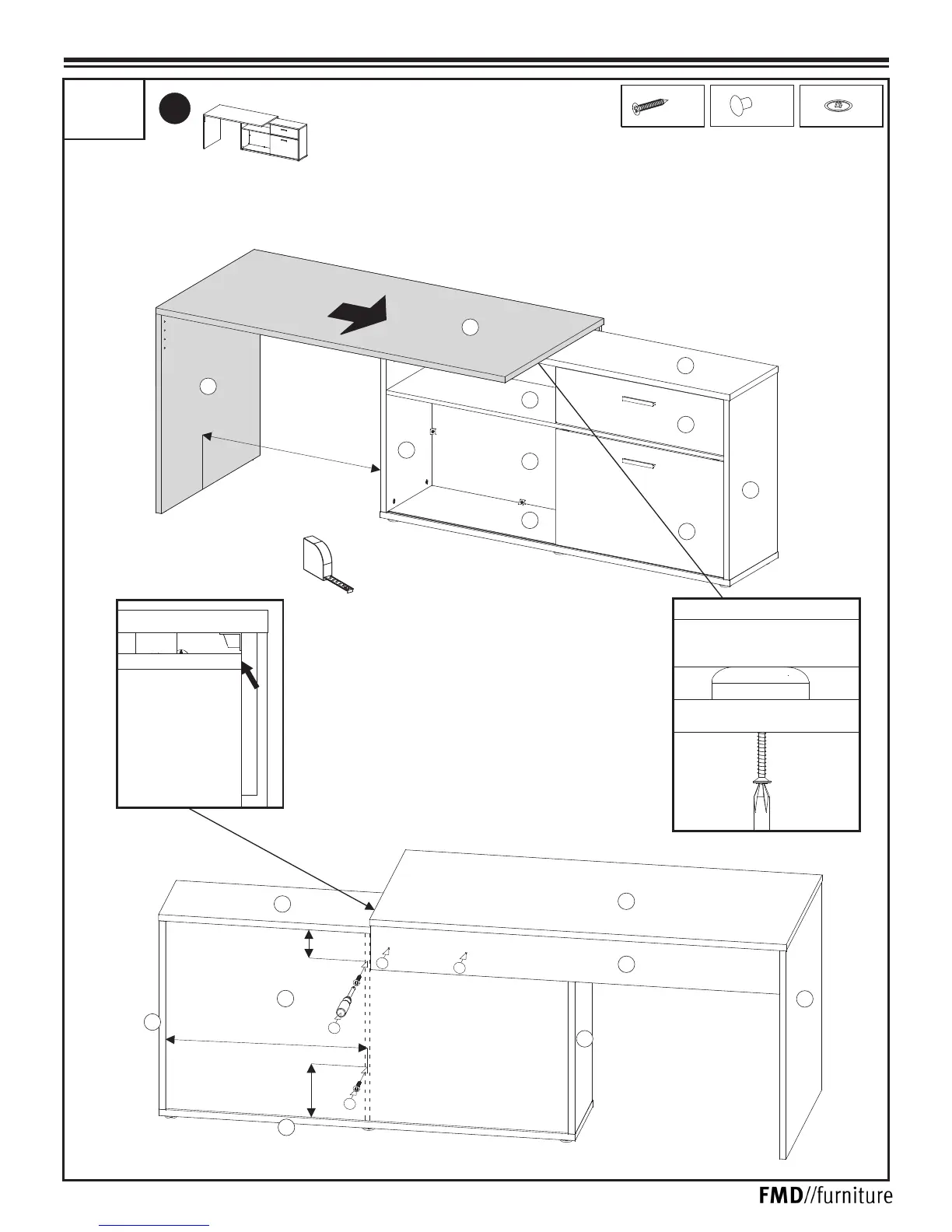 FMD//furniture