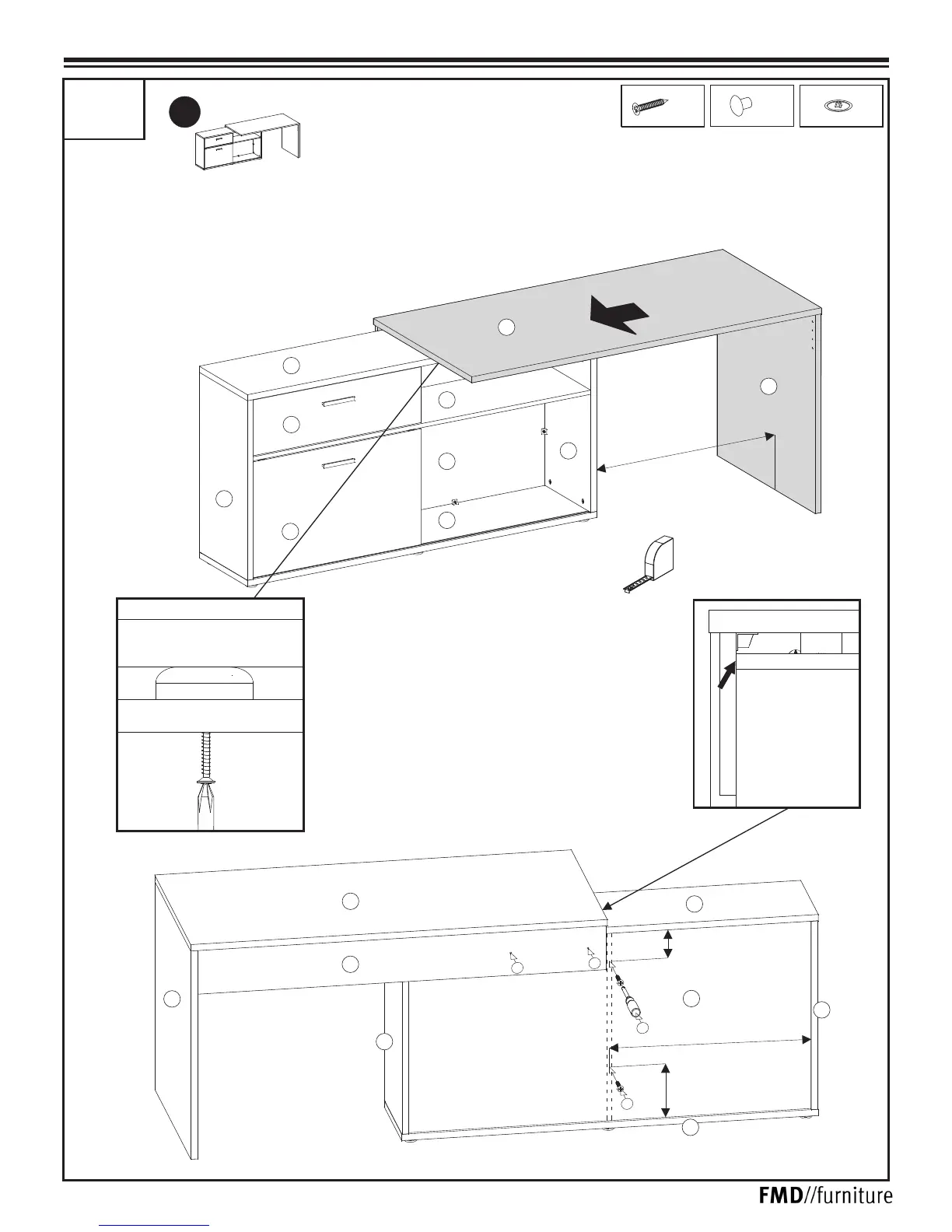 FMD//furniture