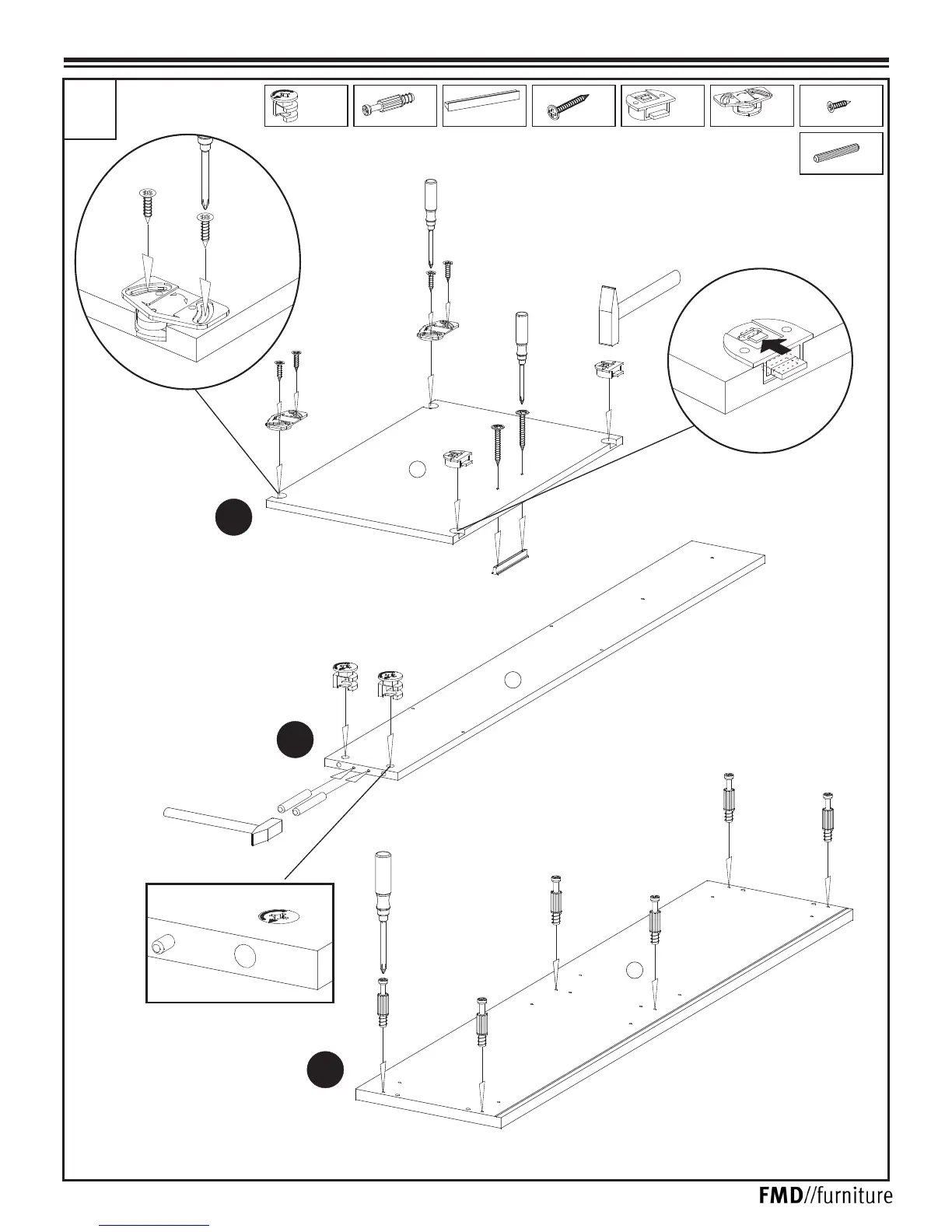 FMD//furniture