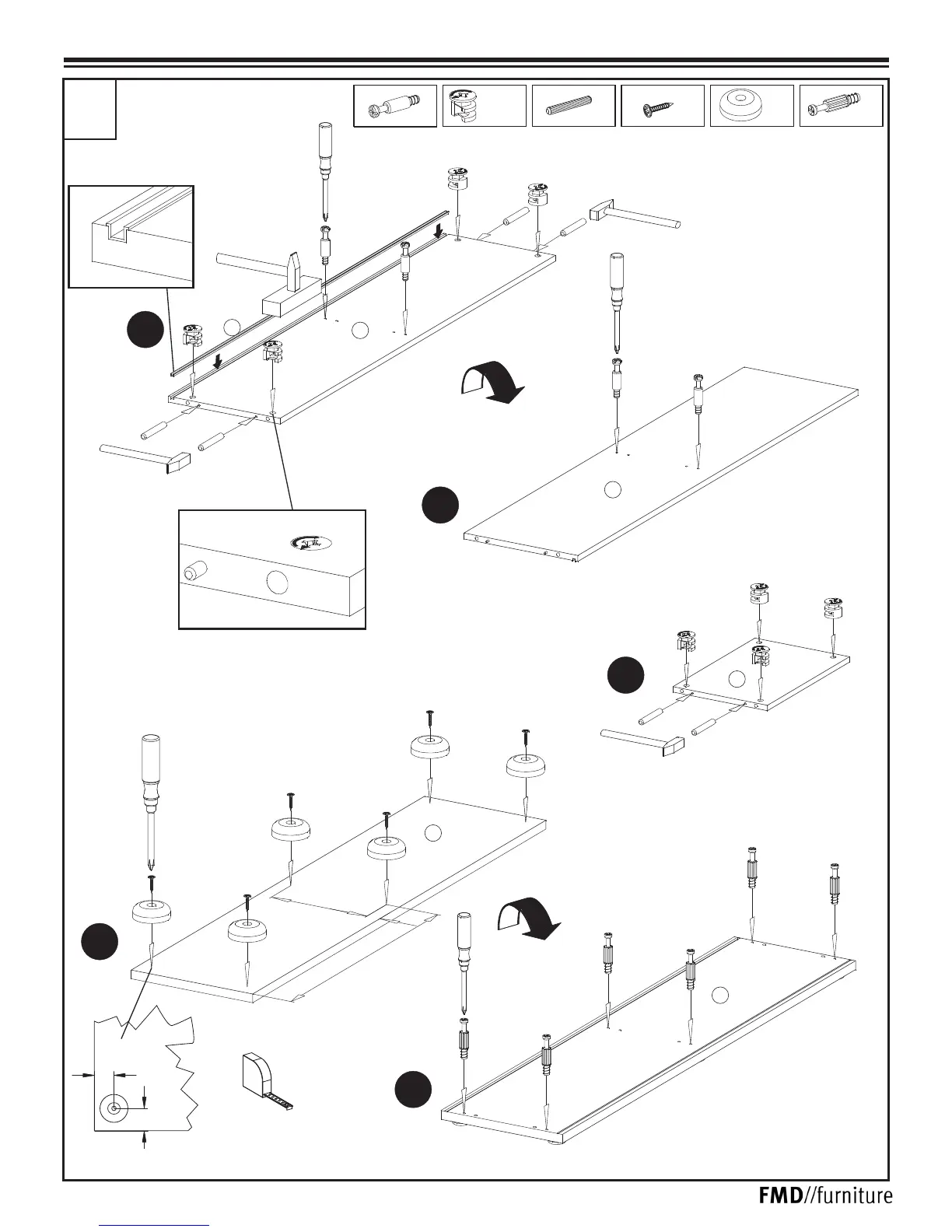 FMD//furniture