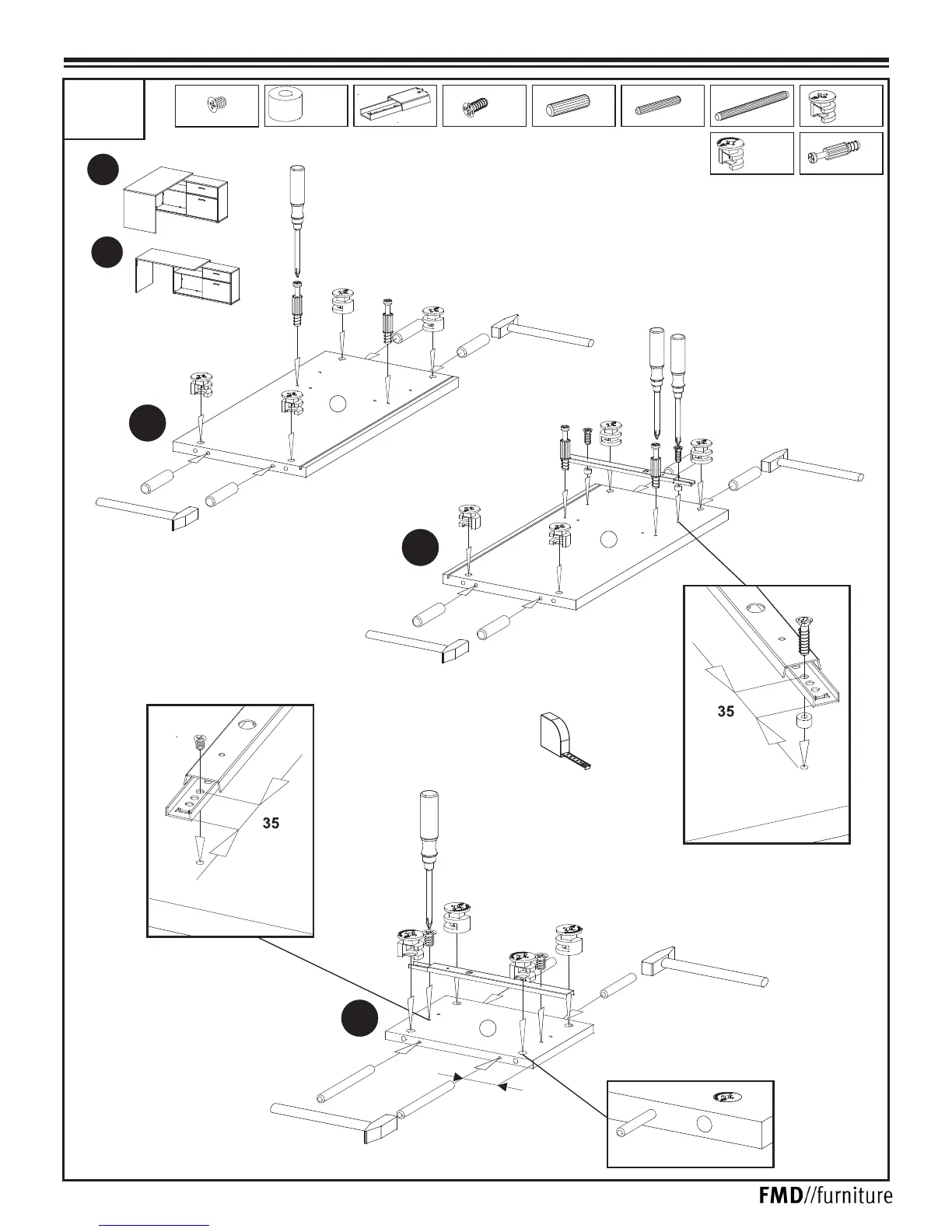 35

35

FMD//furniture