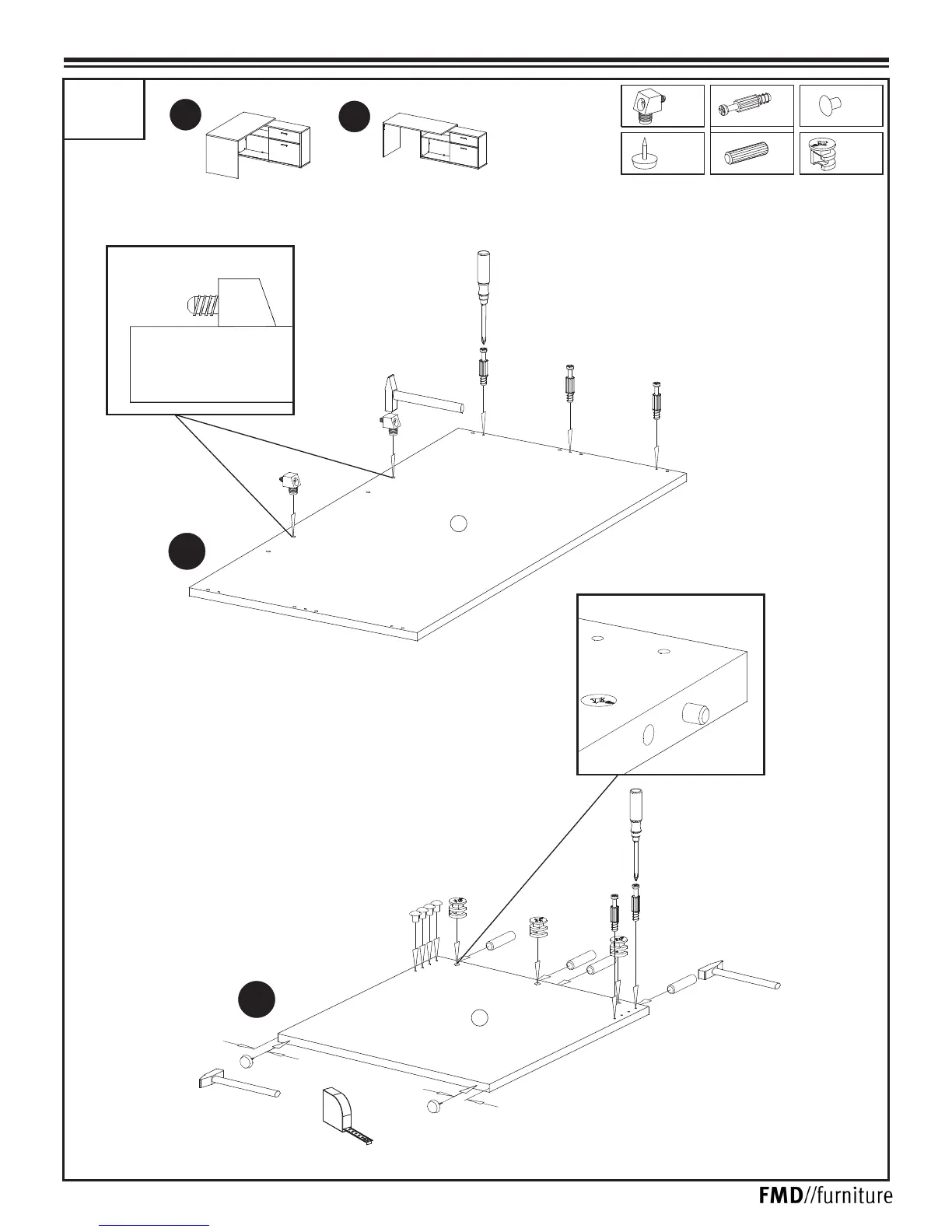 FMD//furniture