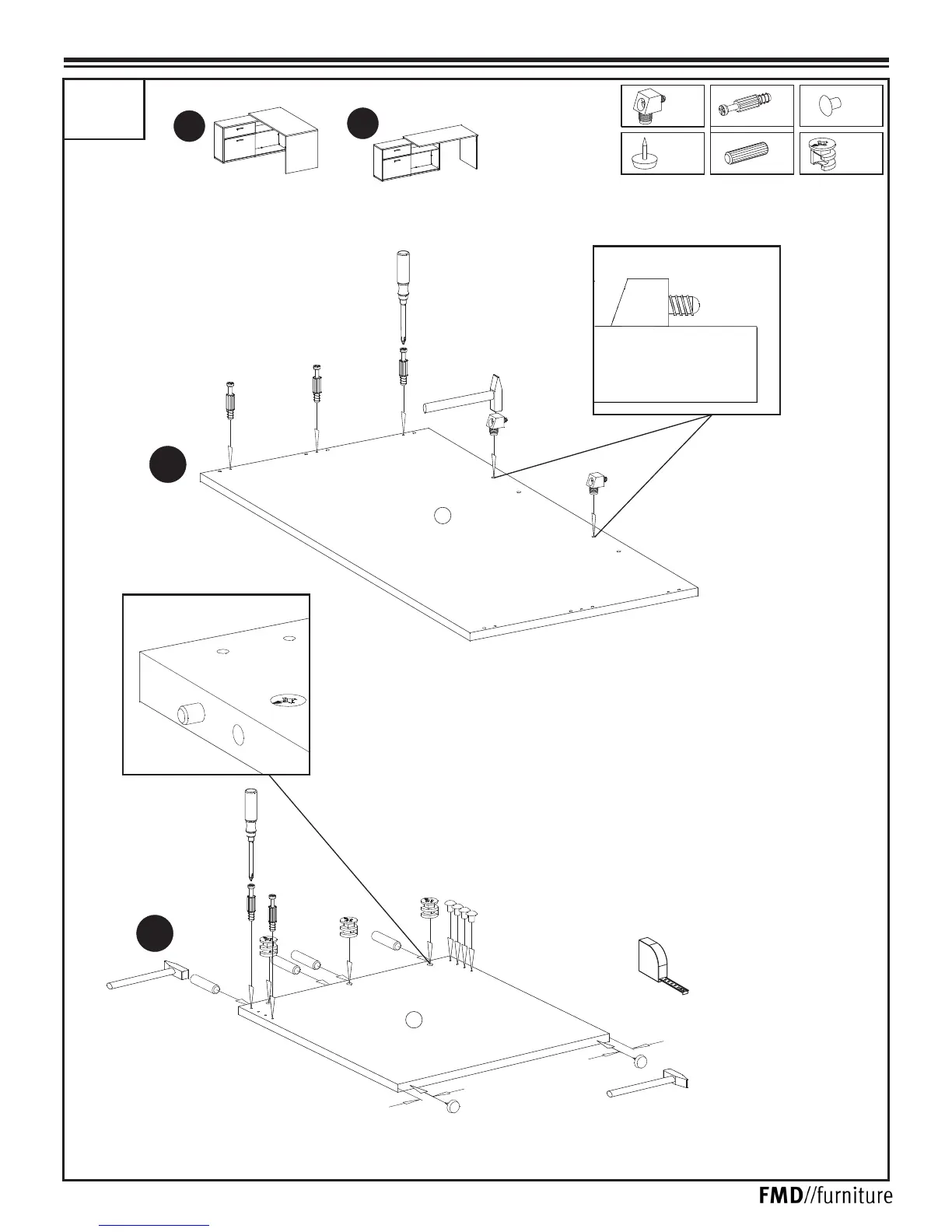 FMD//furniture