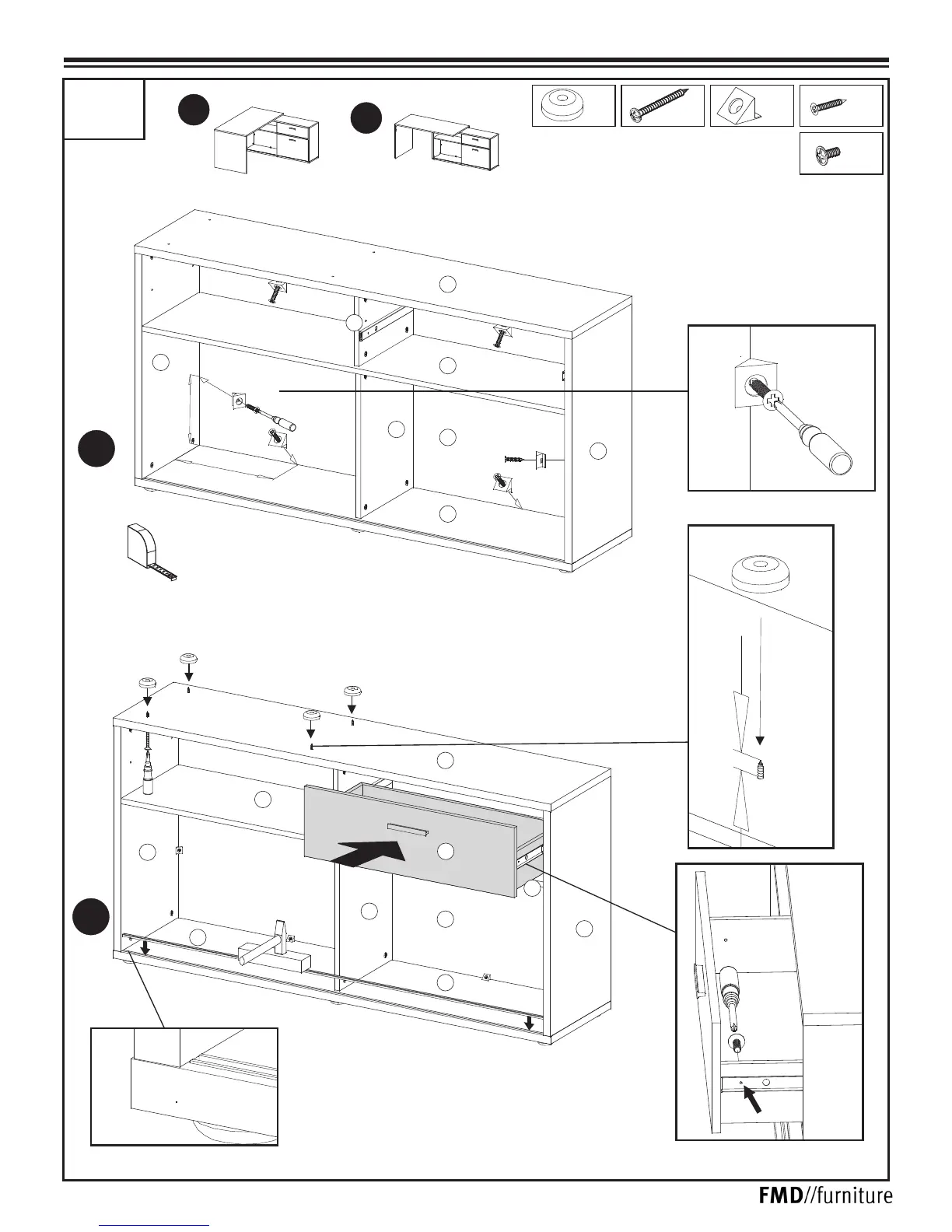 FMD//furniture