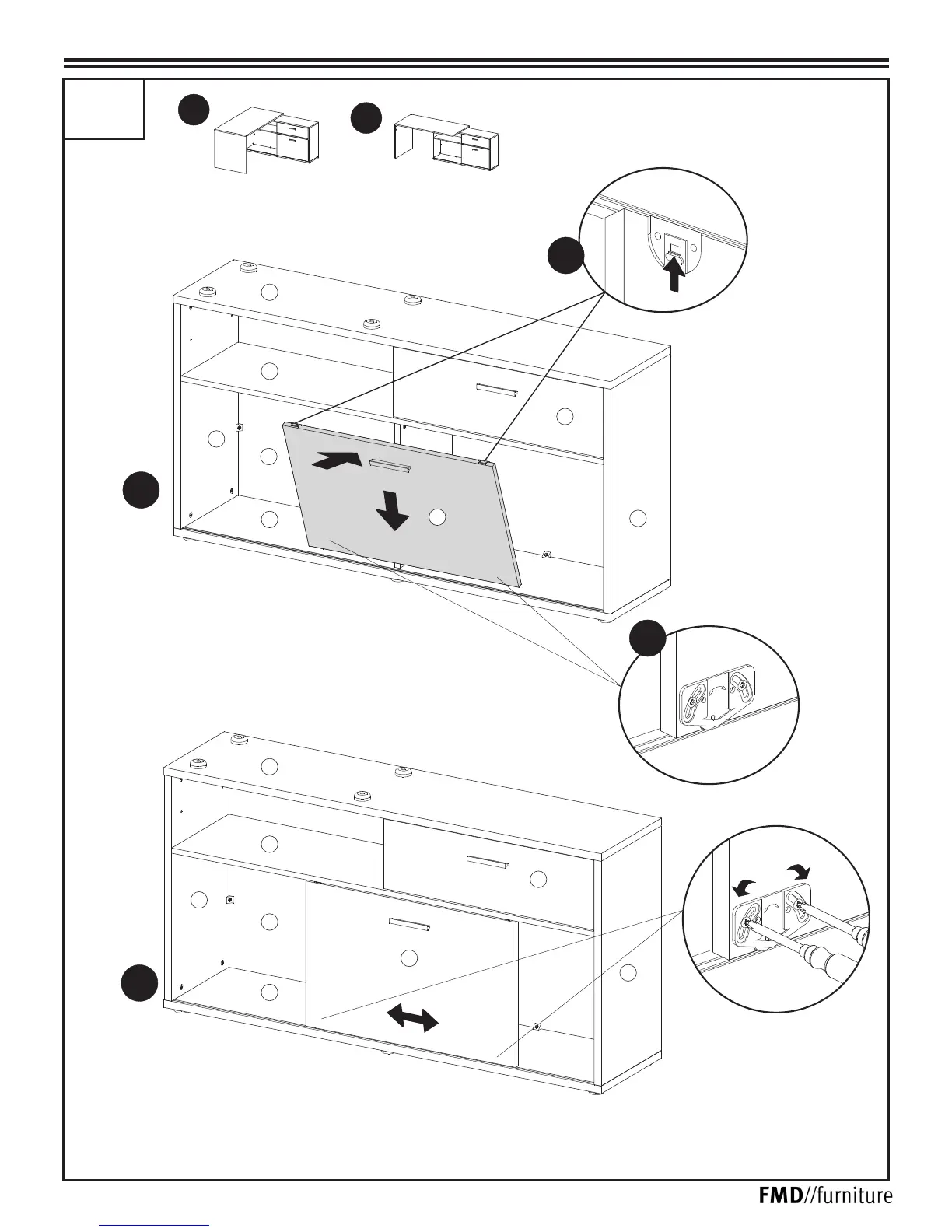 FMD//furniture