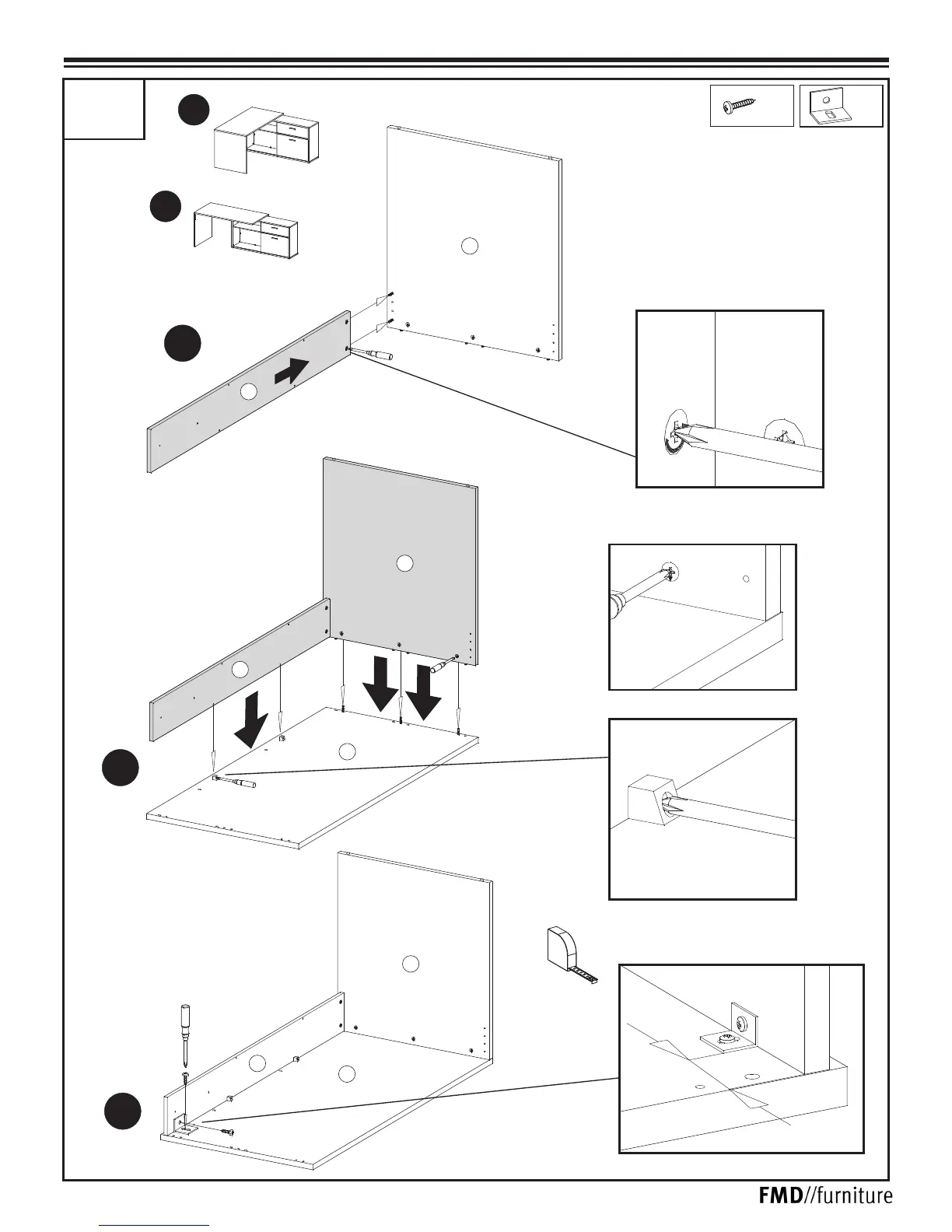 FMD//furniture