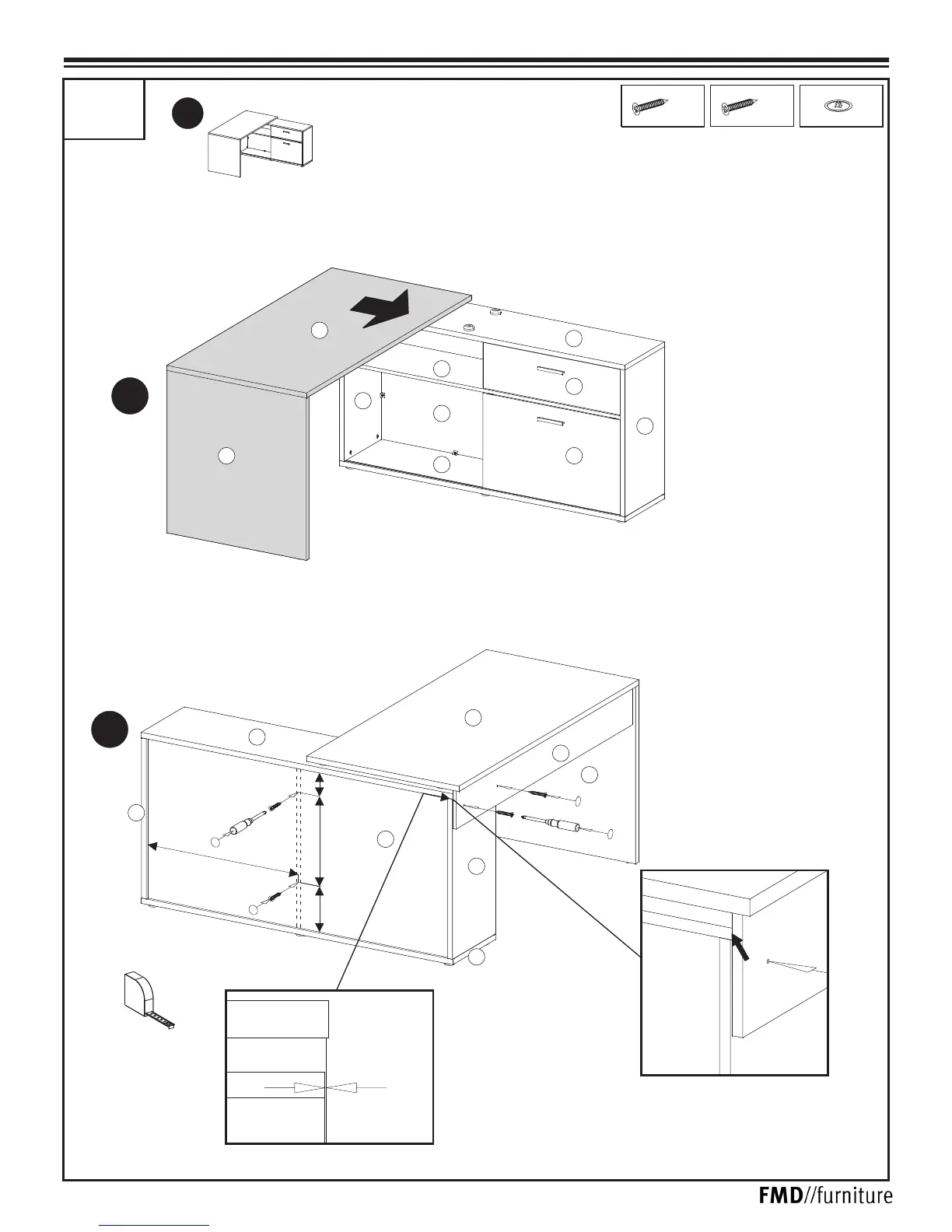 FMD//furniture