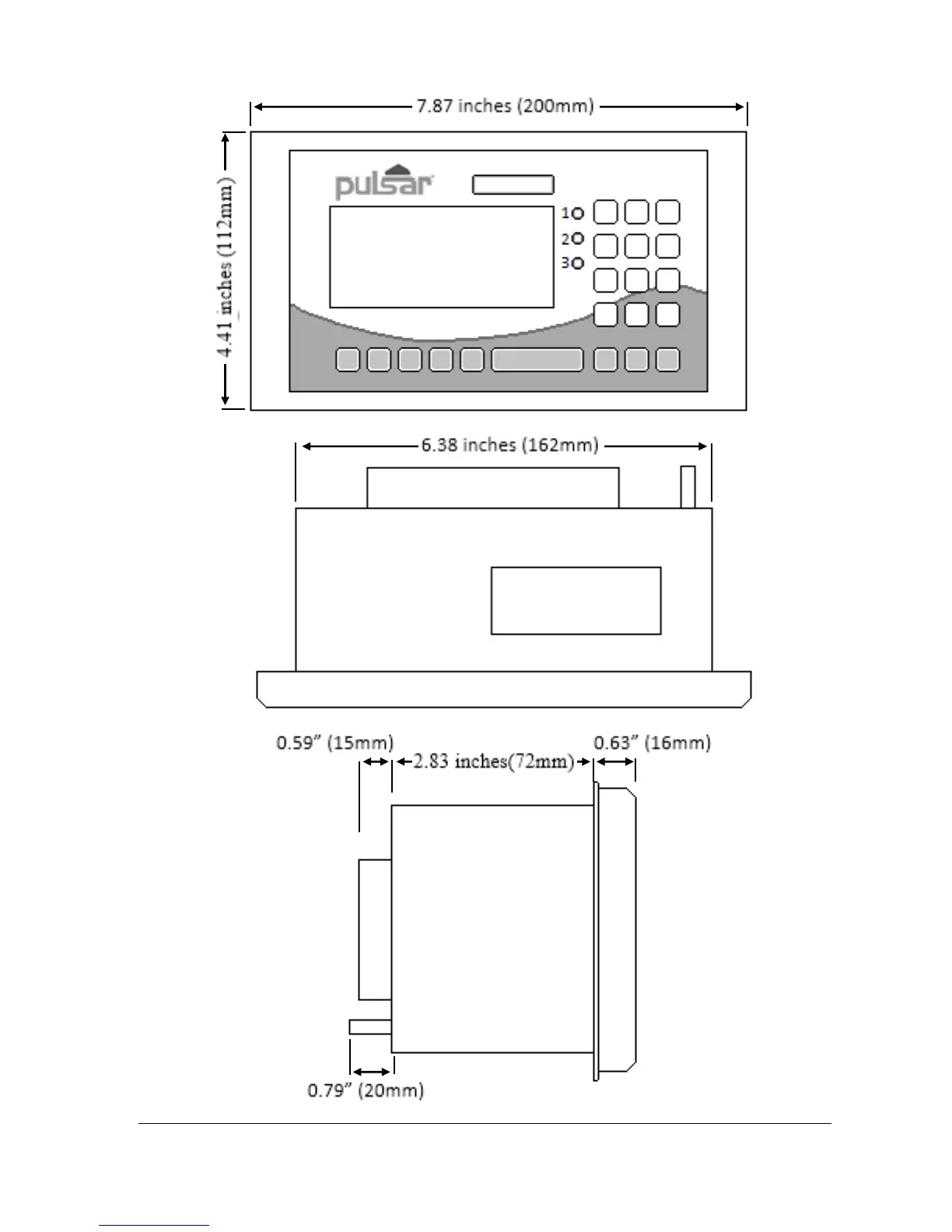 7.87 inches (200mm)

4.41 inches (112mm)

pulsar

1
2
3

6.38 inches (162mm)

0.59" (15mm)

2.83 inches(72mm)

0.63" (16mm)

0.79" (20mm)