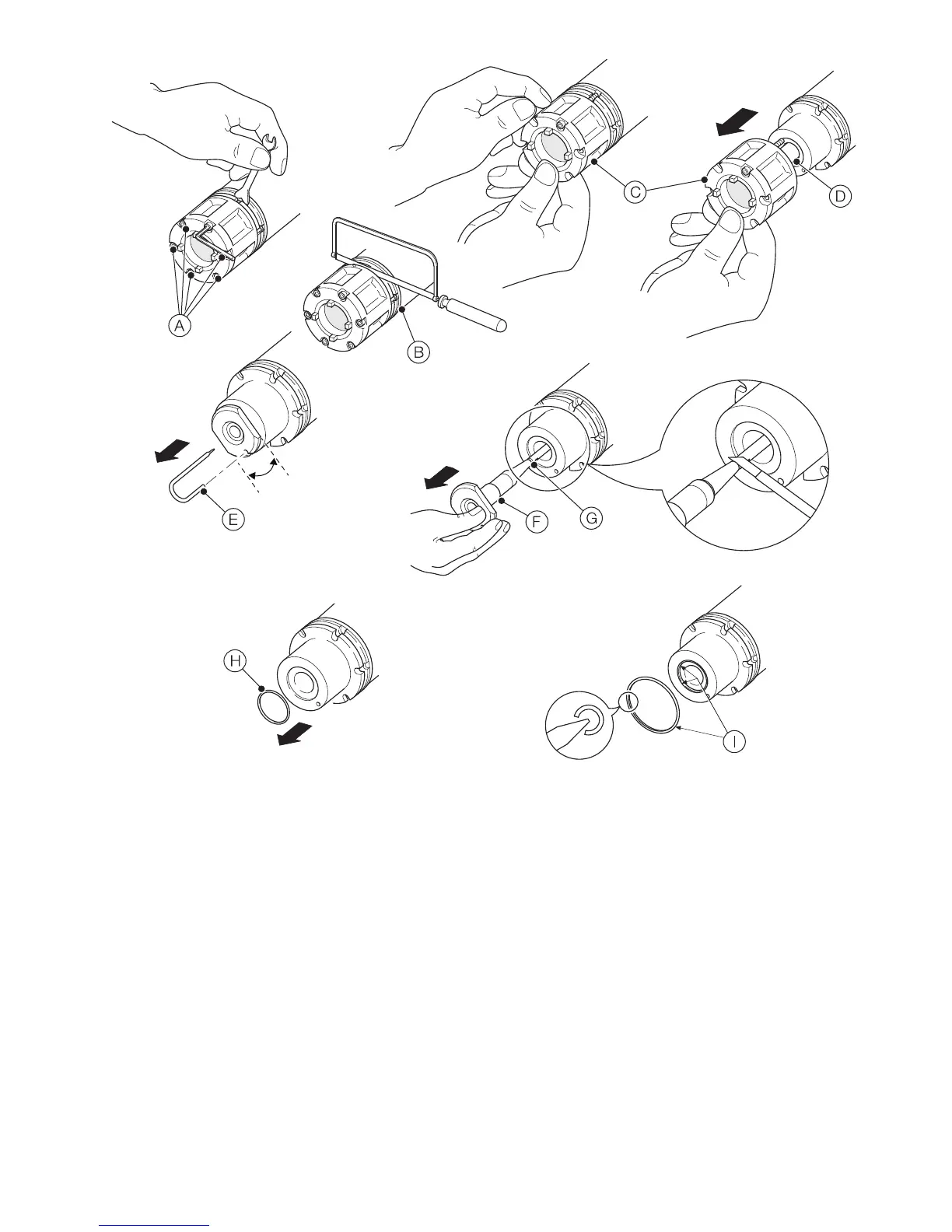 A
B
C
D
E
F
G
H
I