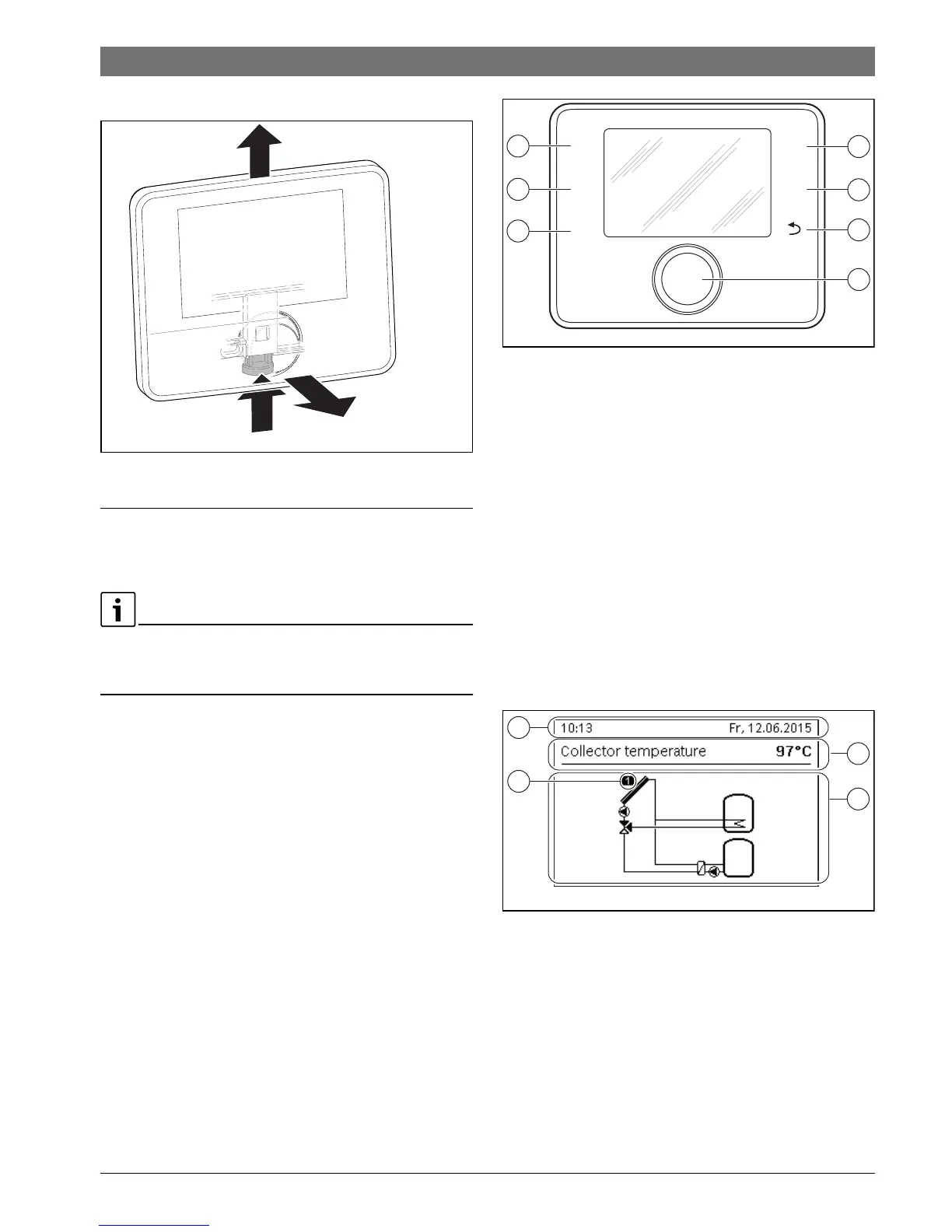 10:13

Fr, 12.06.2015

Collector temperature

97°C

1