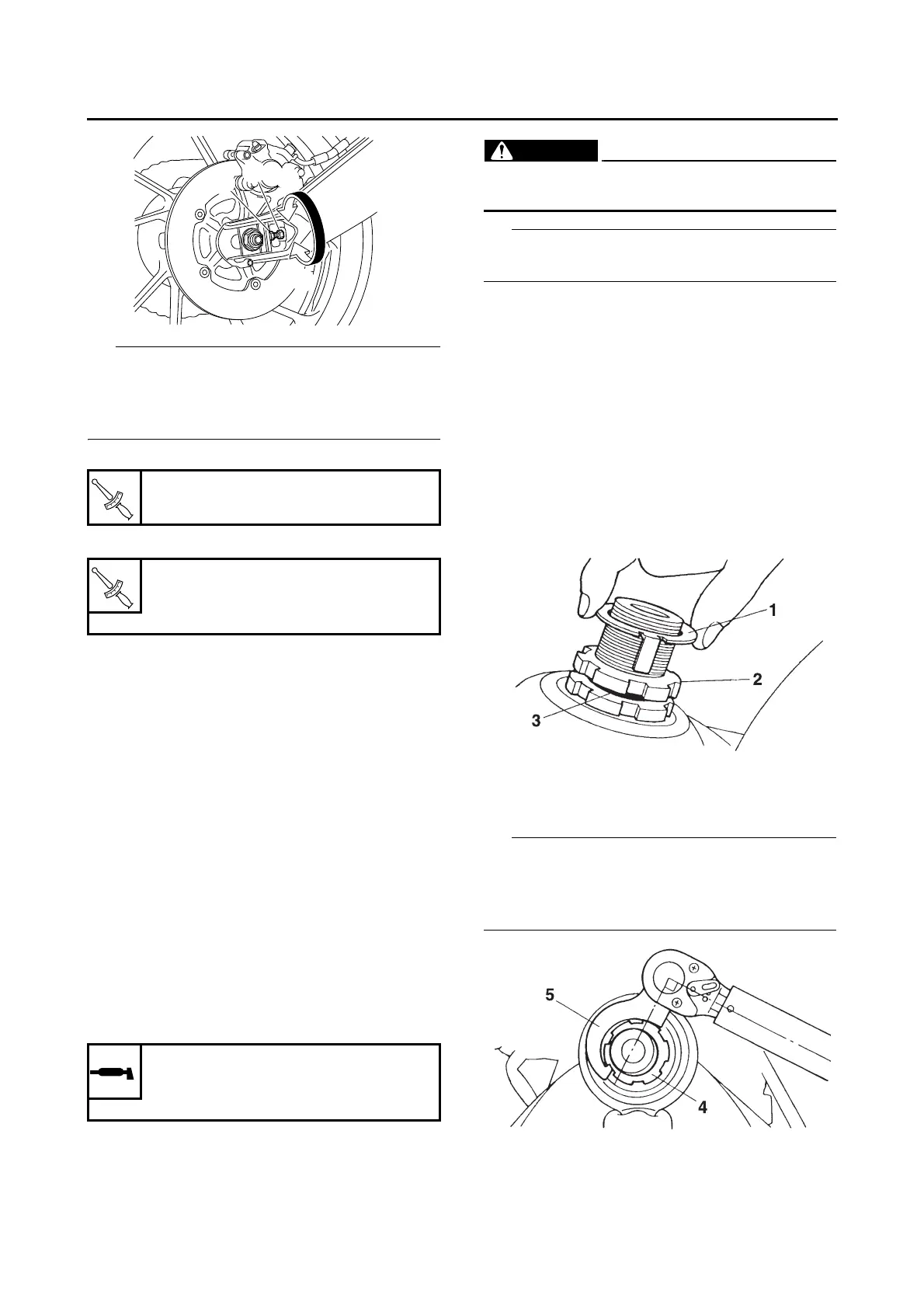 1

2

3

5

4