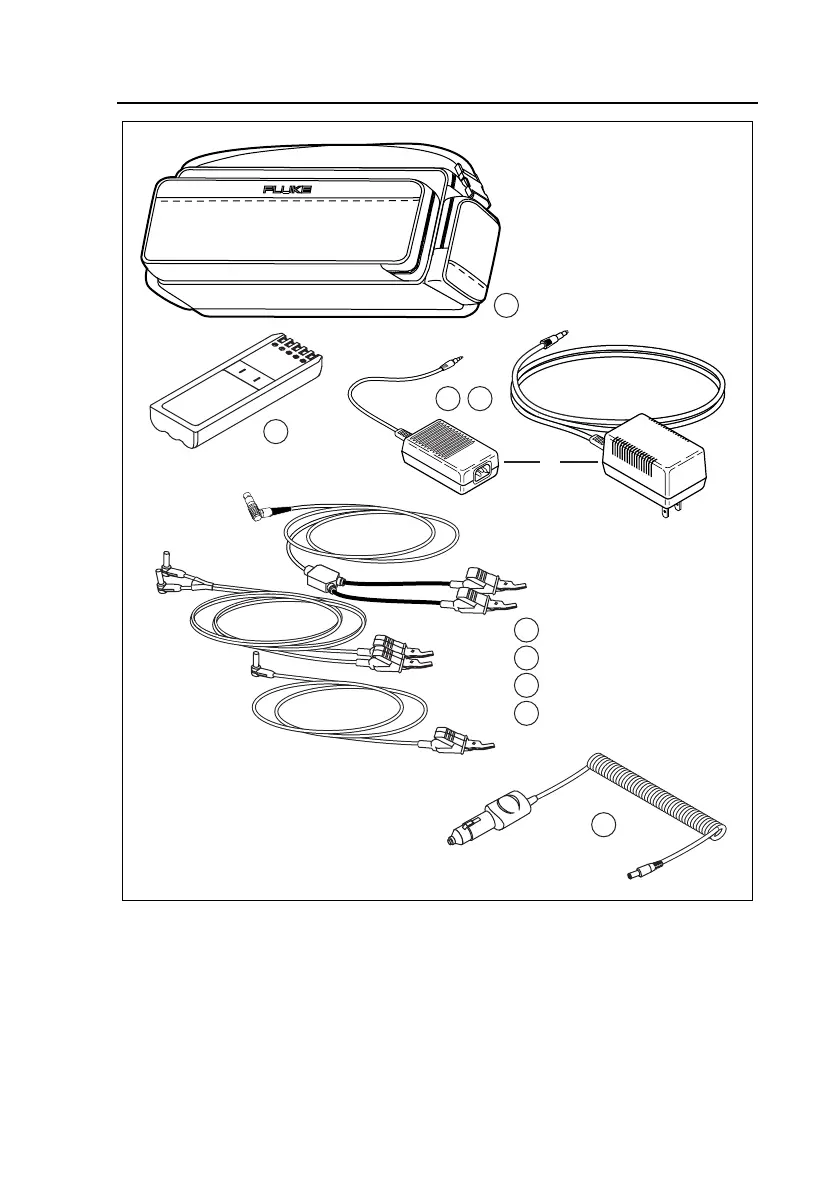 FLUKE