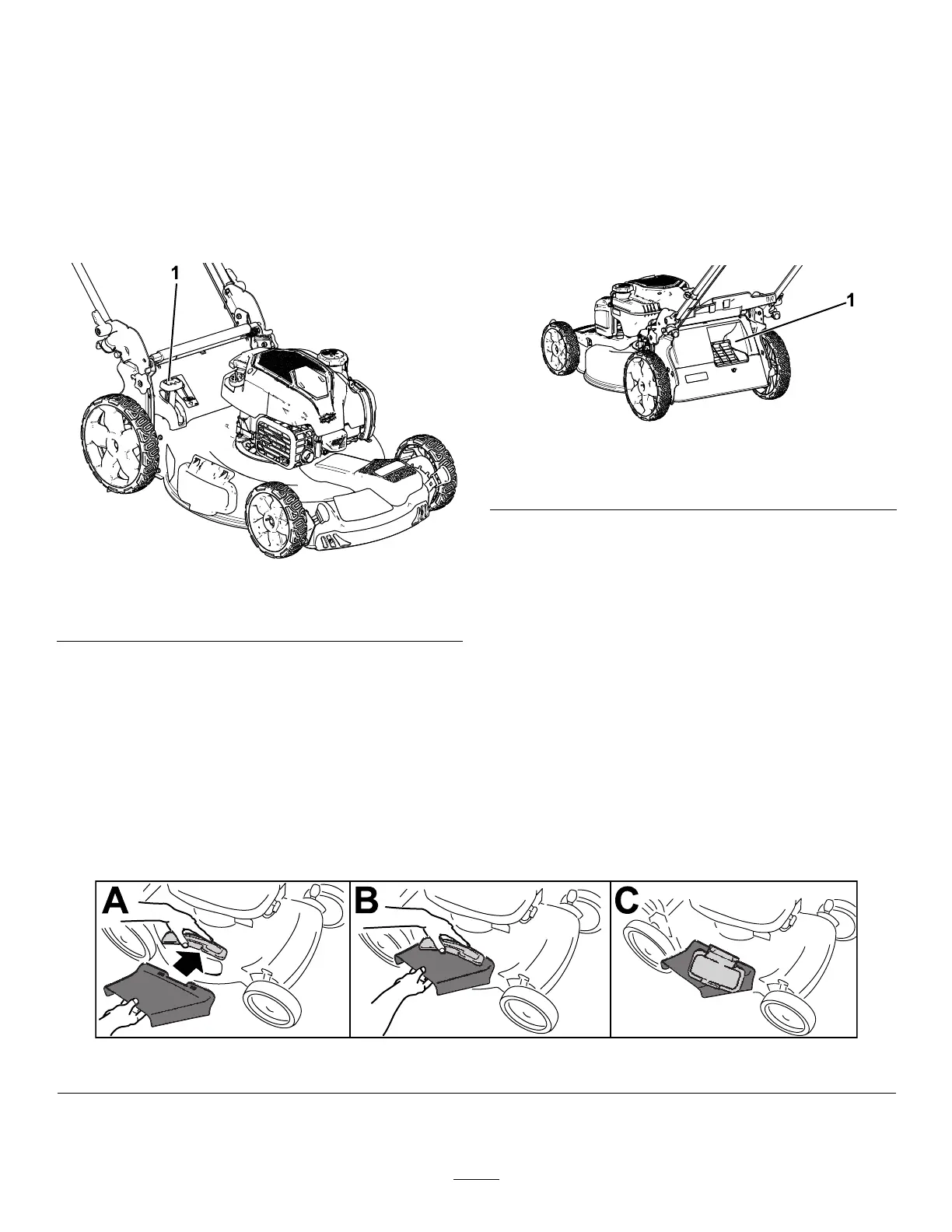 1

1

A

B

C