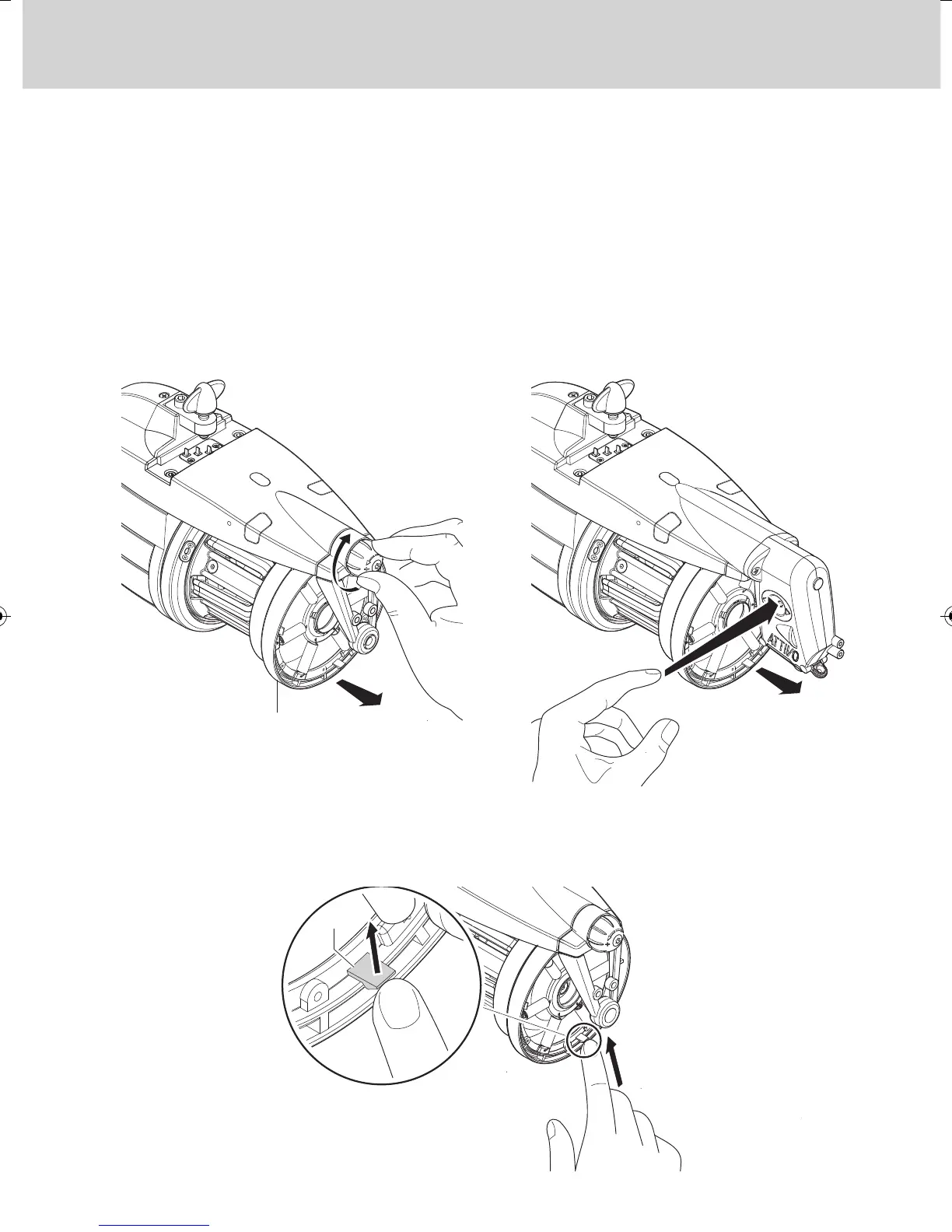 ATTIVO