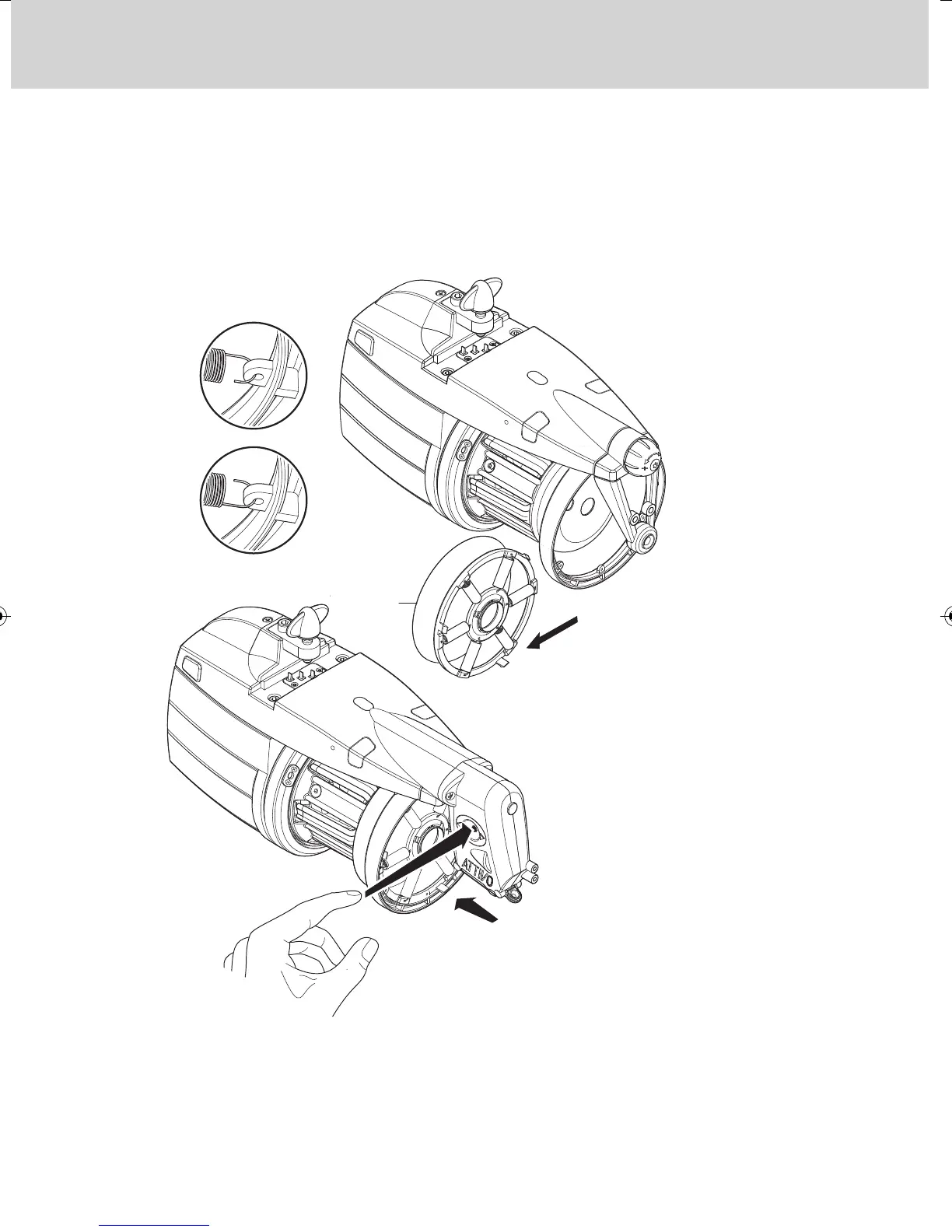 ATTIVO