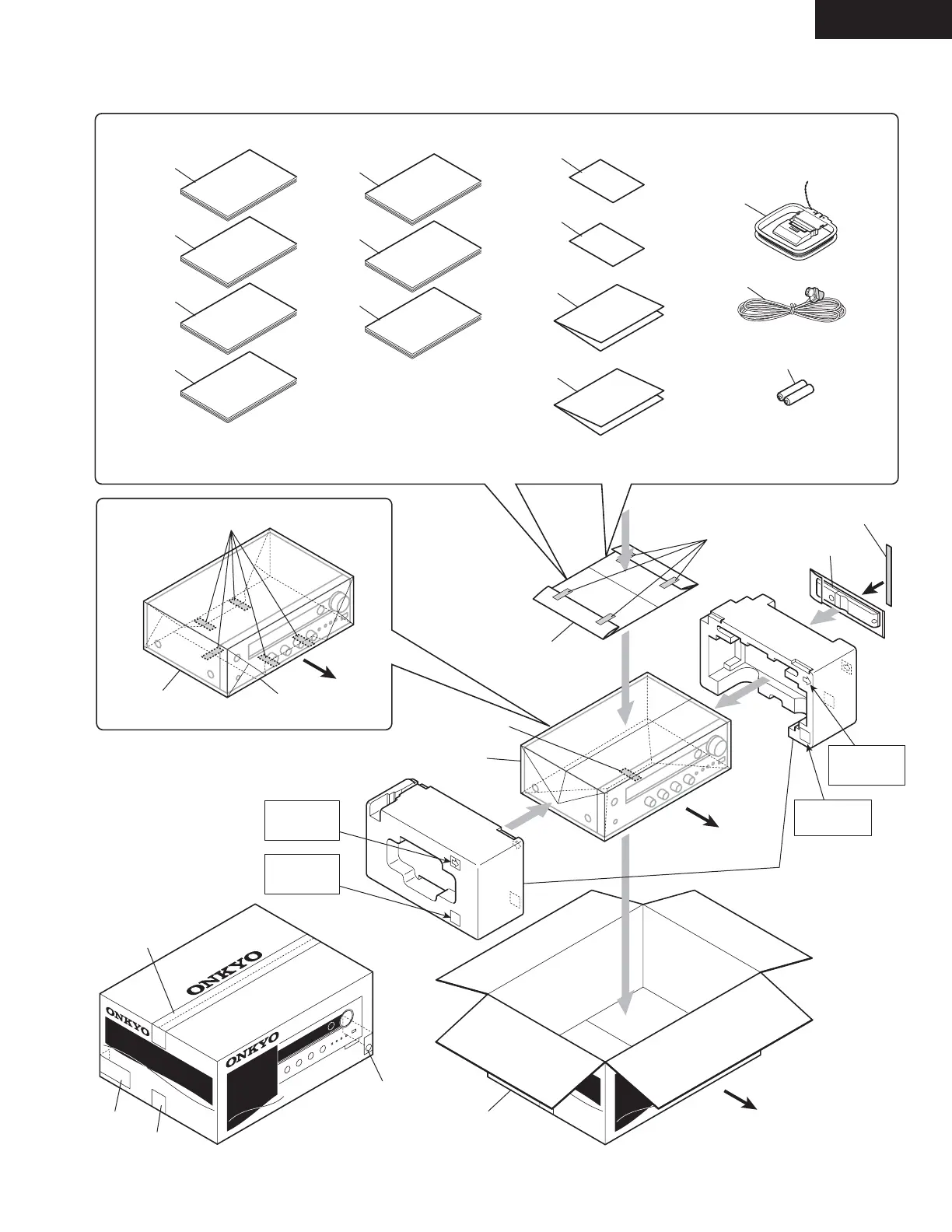 ONKYO
ONKYO
ONKYO