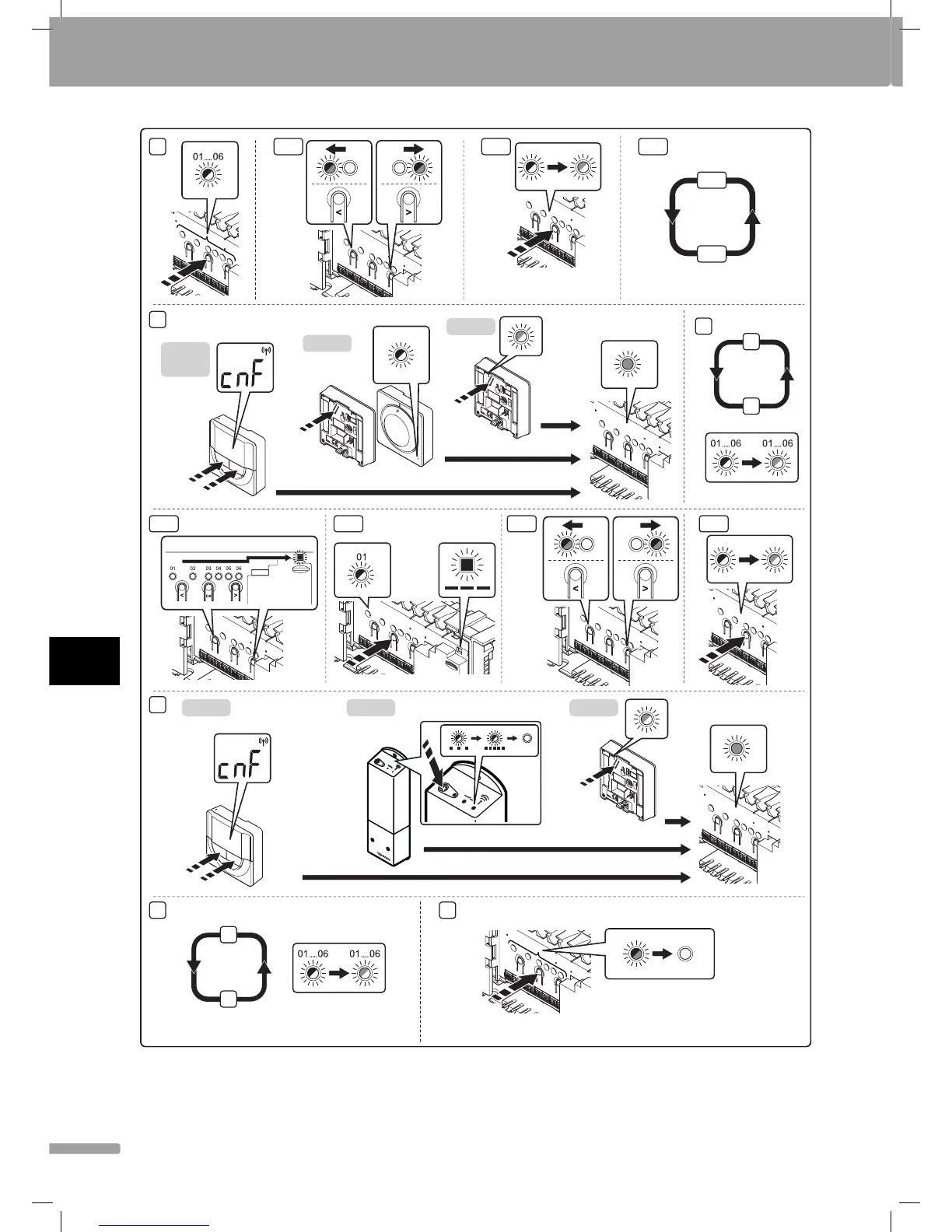 01....06

< >

cnF

01....06 01....06

01 02 03 04 05 06

01

< >

cnF

01....06 01....06