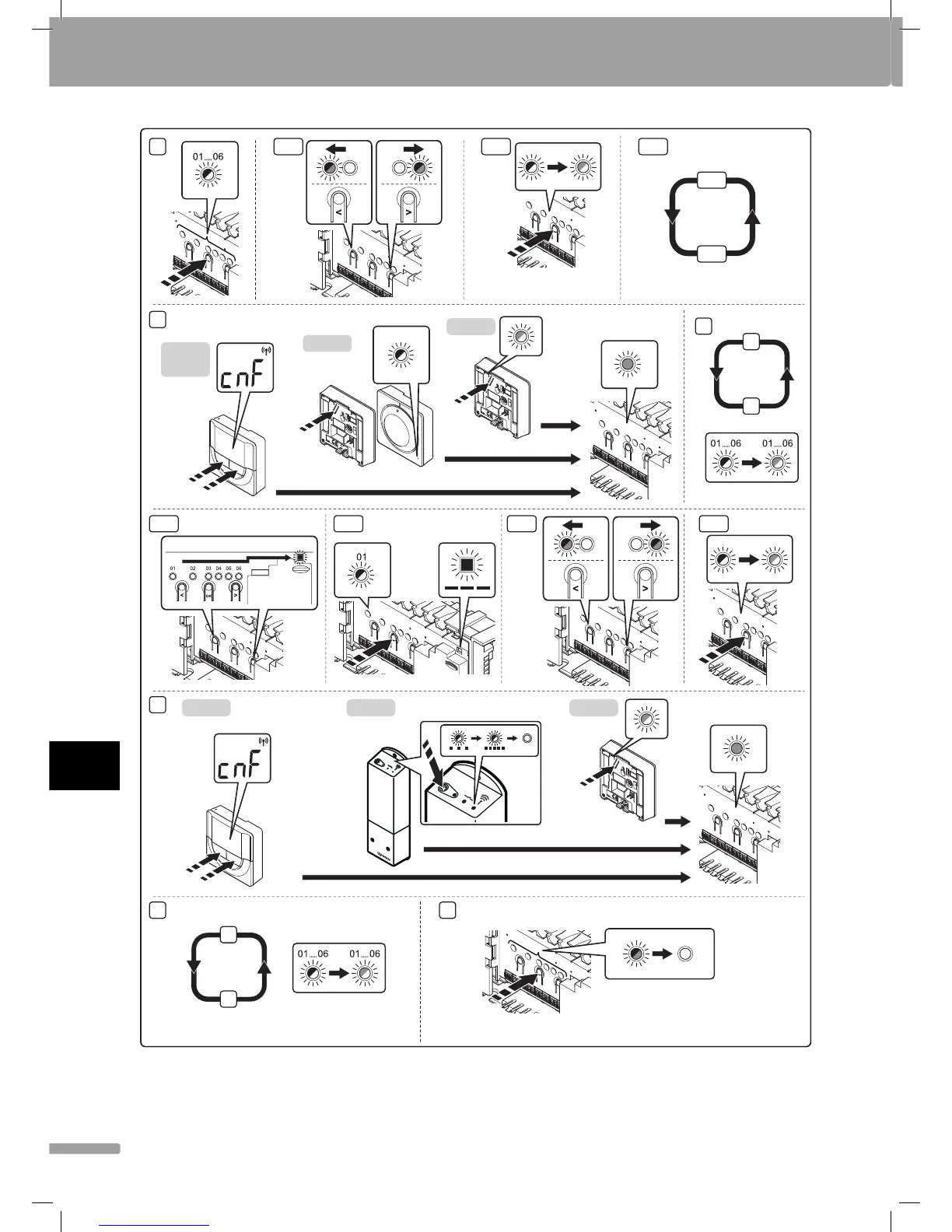 01....06

<

>

cnF

01....06 01....06

01 02 03 04 05 06

01

<

>

cnF

01....06 01....06