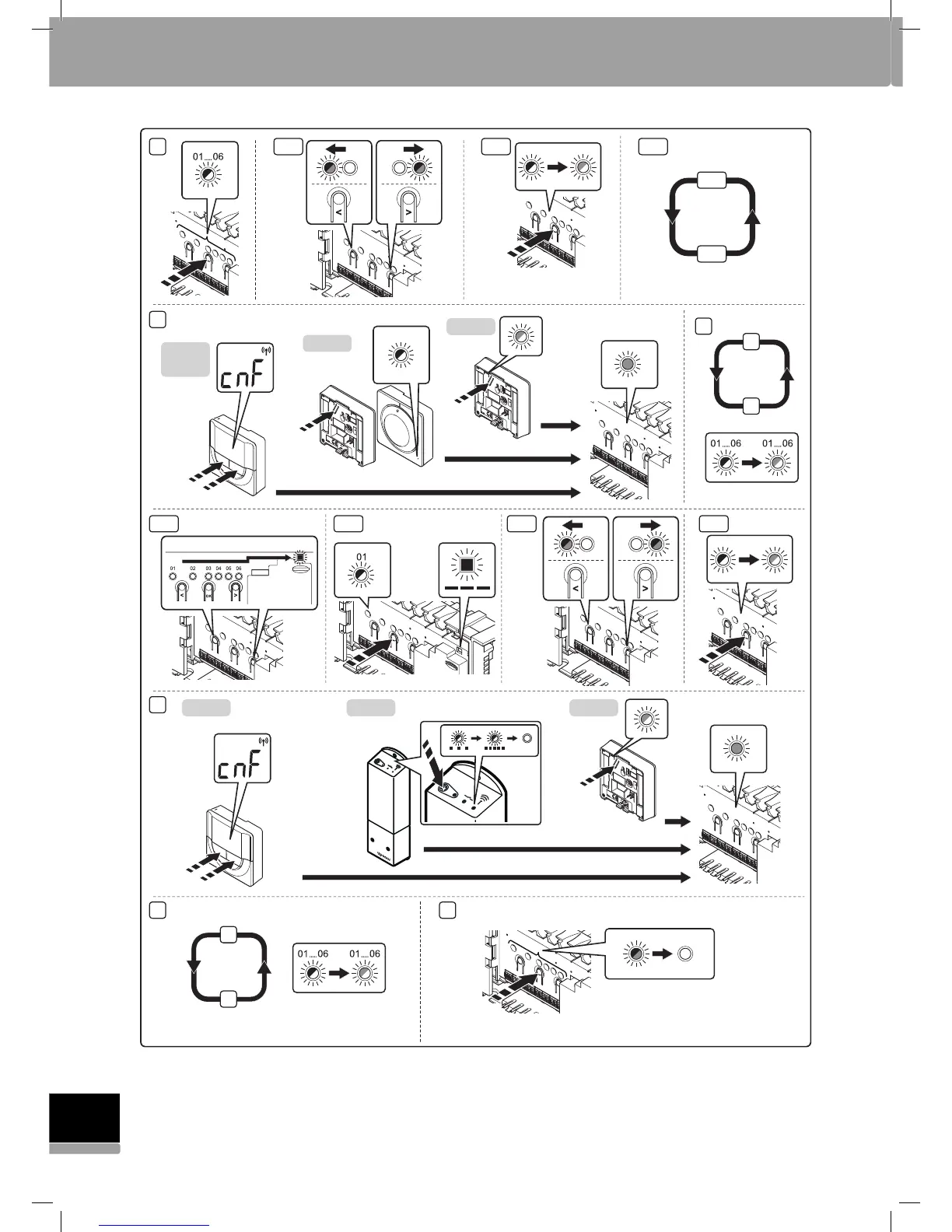 01....06

<

>

cnF

01....06 01....06

01 02 03 04 05 06

01

<

>

cnF

01....06 01....06