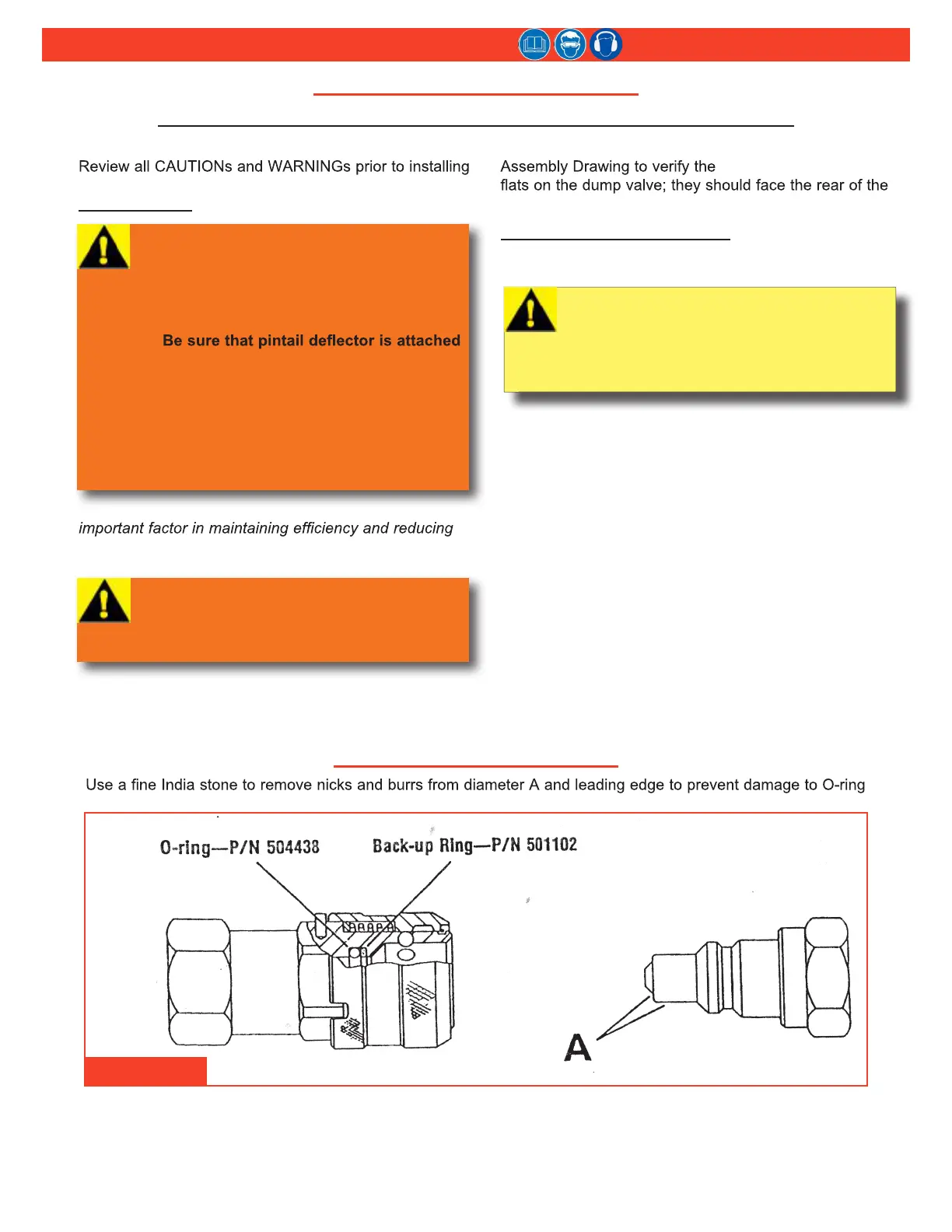 Review all CAUTIONs and WARNINGs prior to installing

Be sure that pintail deflector is attached

important factor in maintaining efficiency and reducing

Assembly Drawing to verify the flats on the dump valve; they should face the rear of the

Use a fine India stone to remove nicks and burrs from diameter A and leading edge to prevent damage to O-ring

O-ring—P/N 504438

Back-up Ring—P/N 501102

A