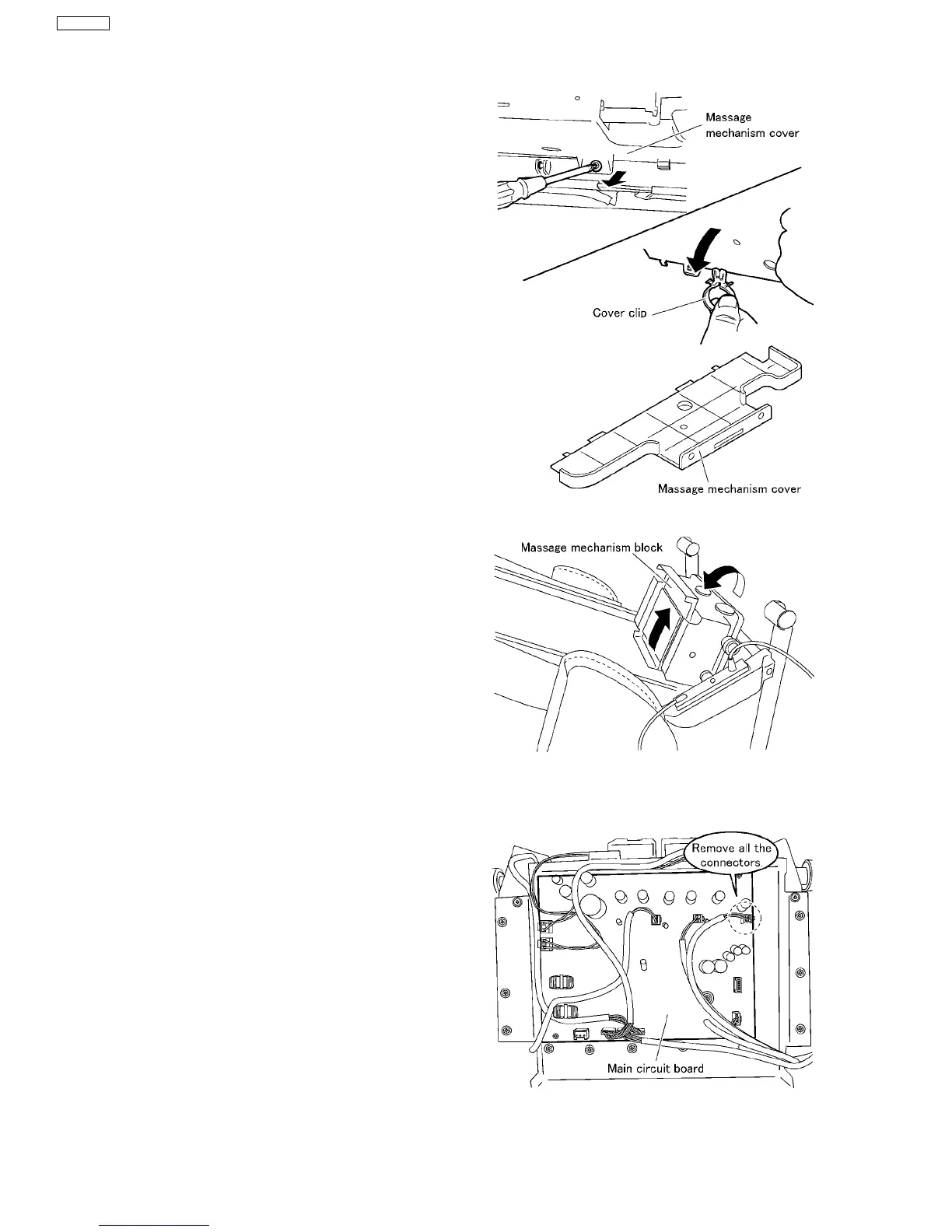 Massage mechanism cover

Cover clip

Massage mechanism cover

Massage mechanism block

Remove all the connectors.

Main circuit board