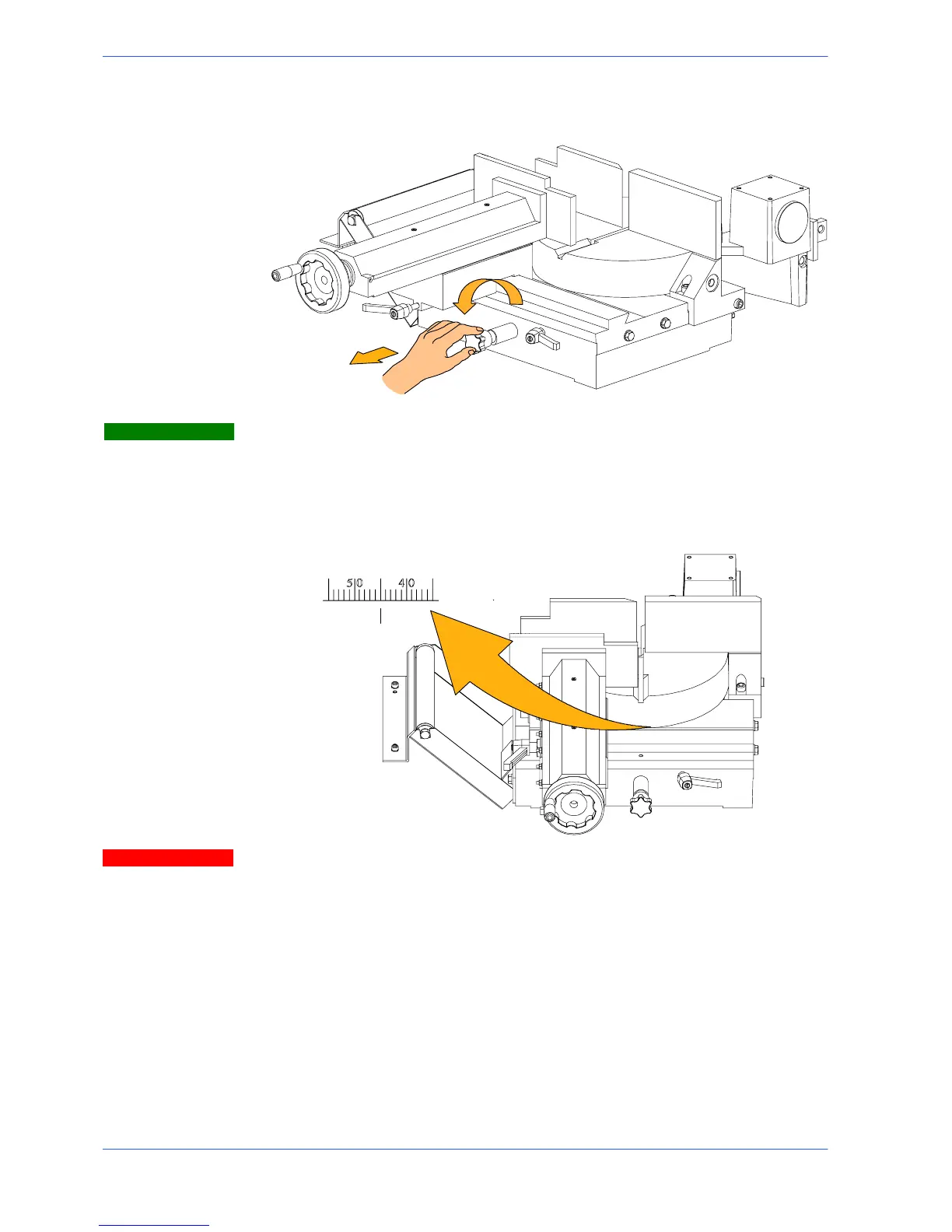 50 40