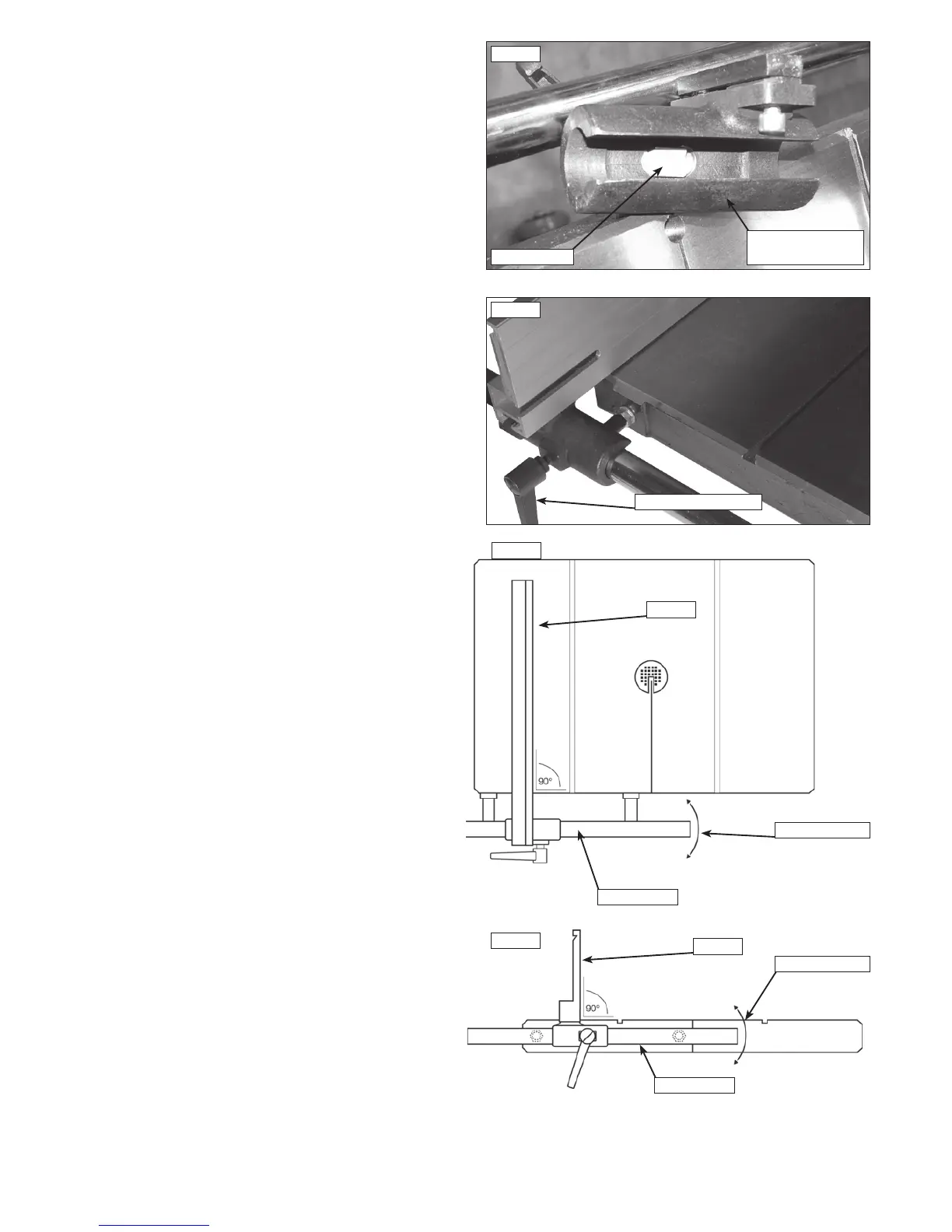 90°

90°