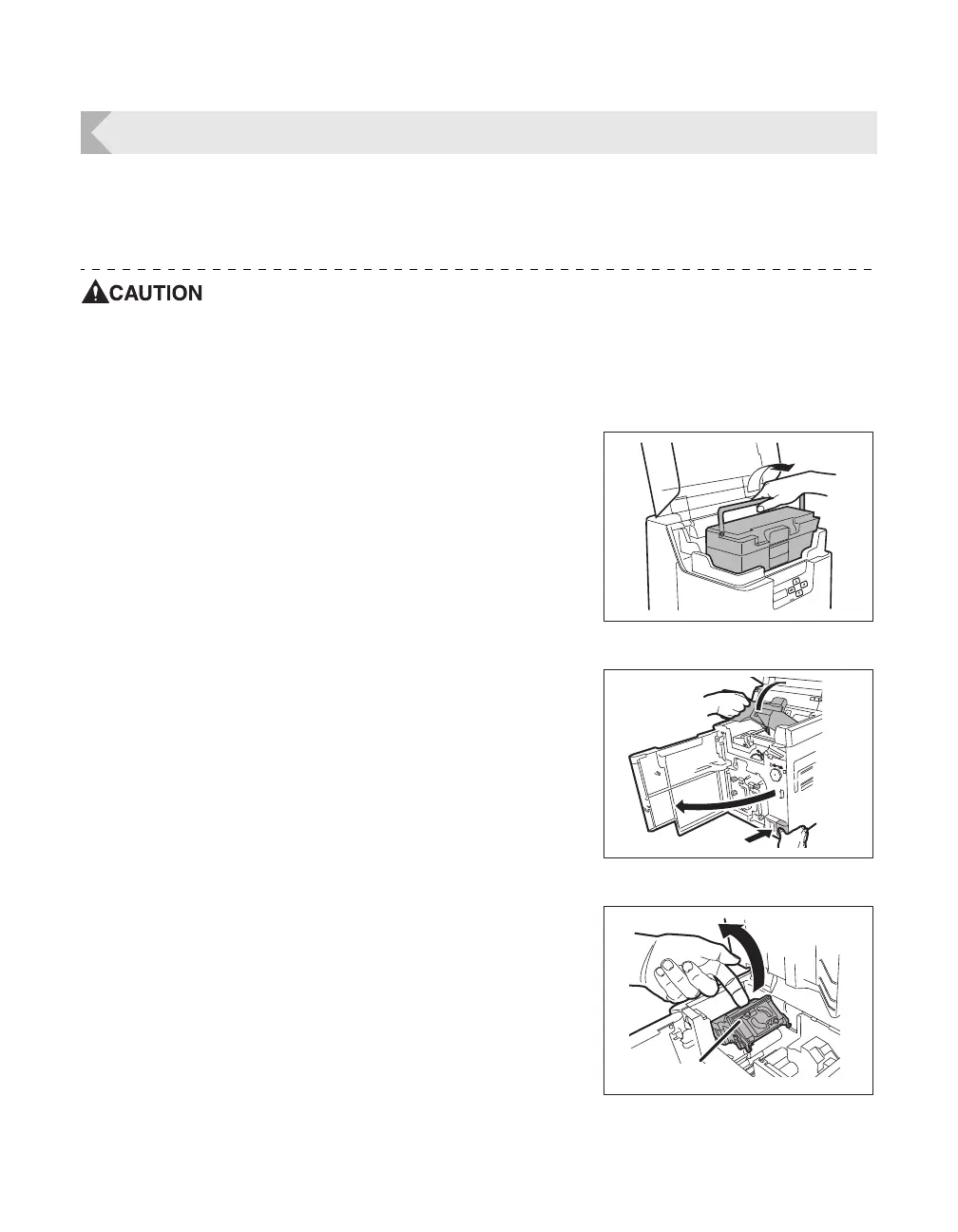 CAUTION