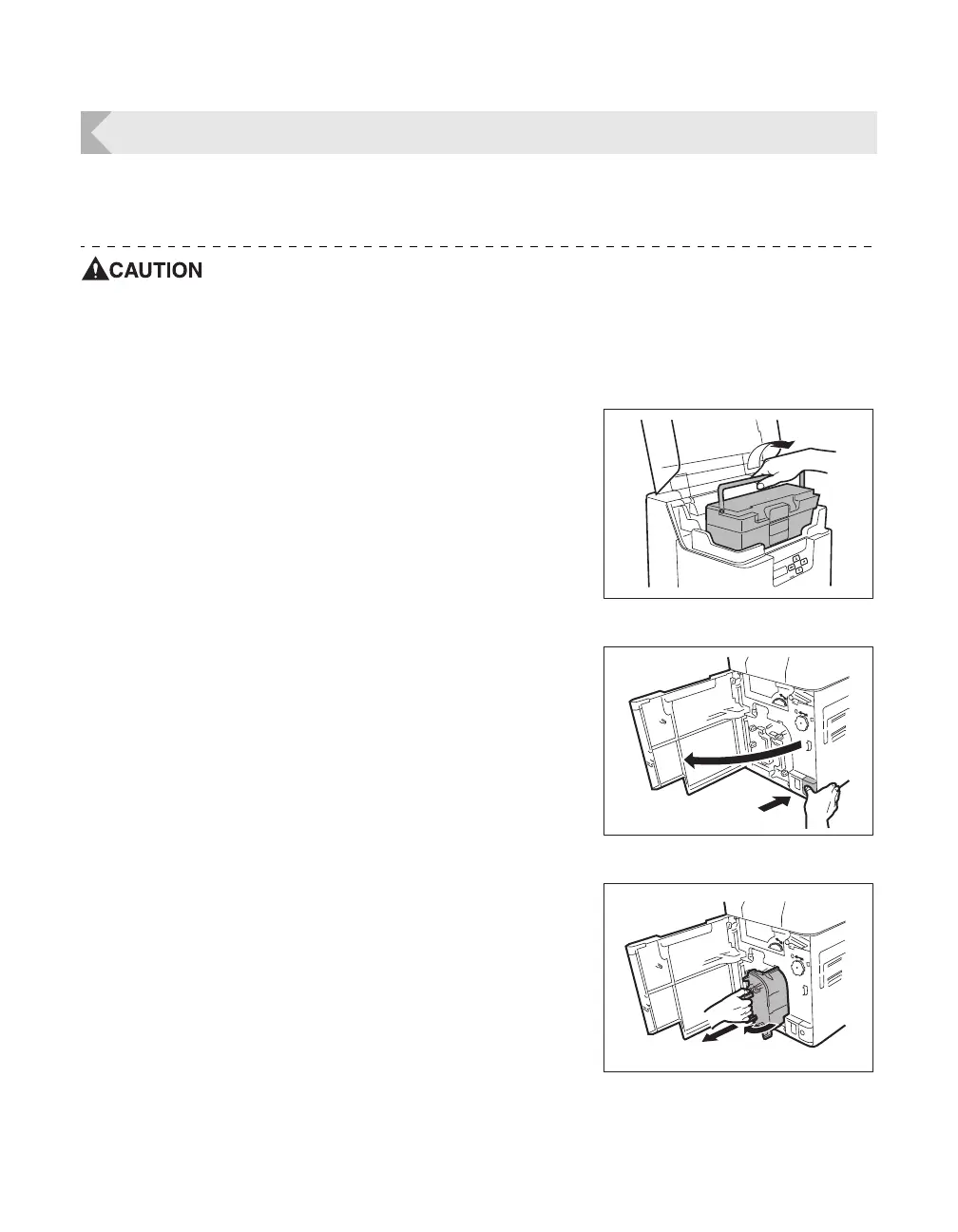 CAUTION