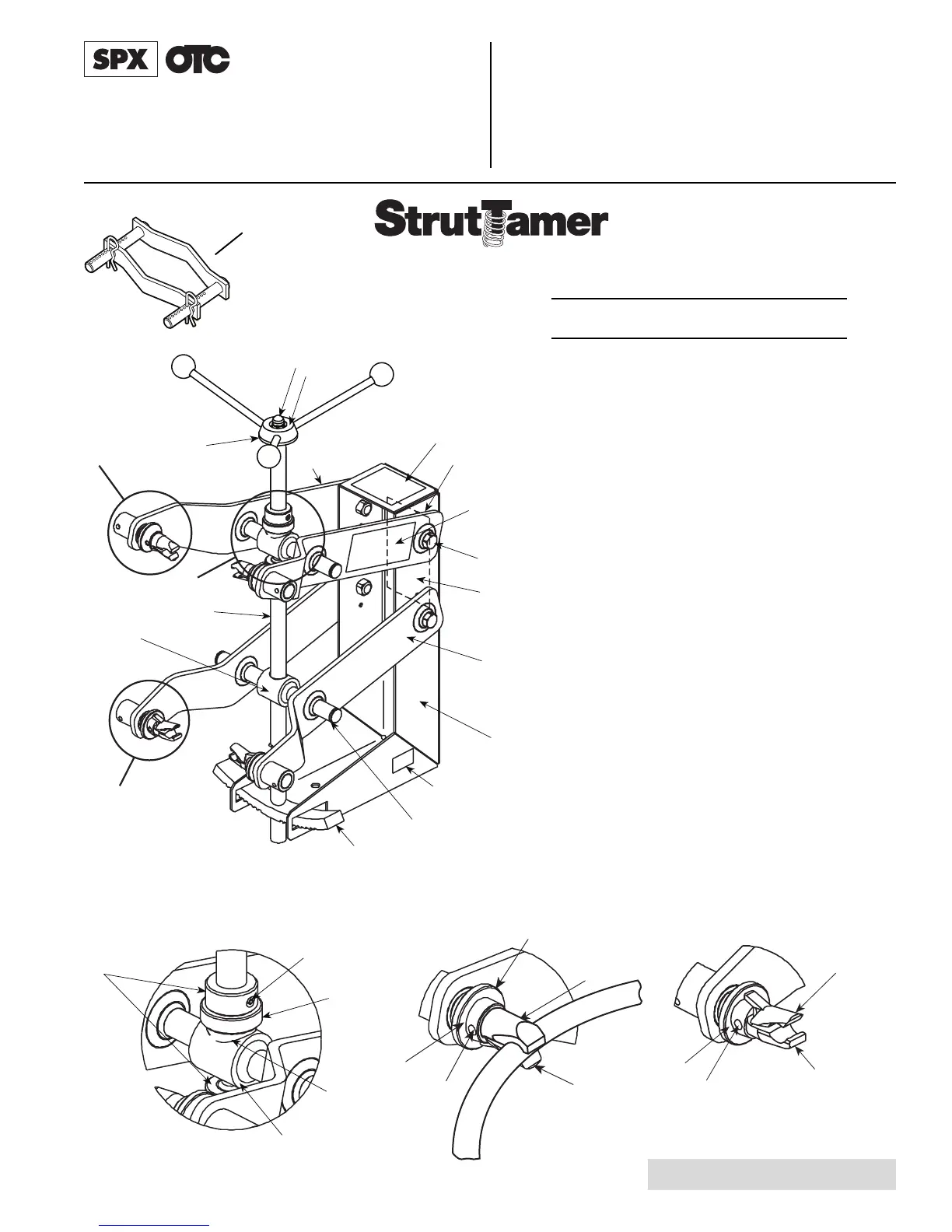 SPX OTC

StrutTamer