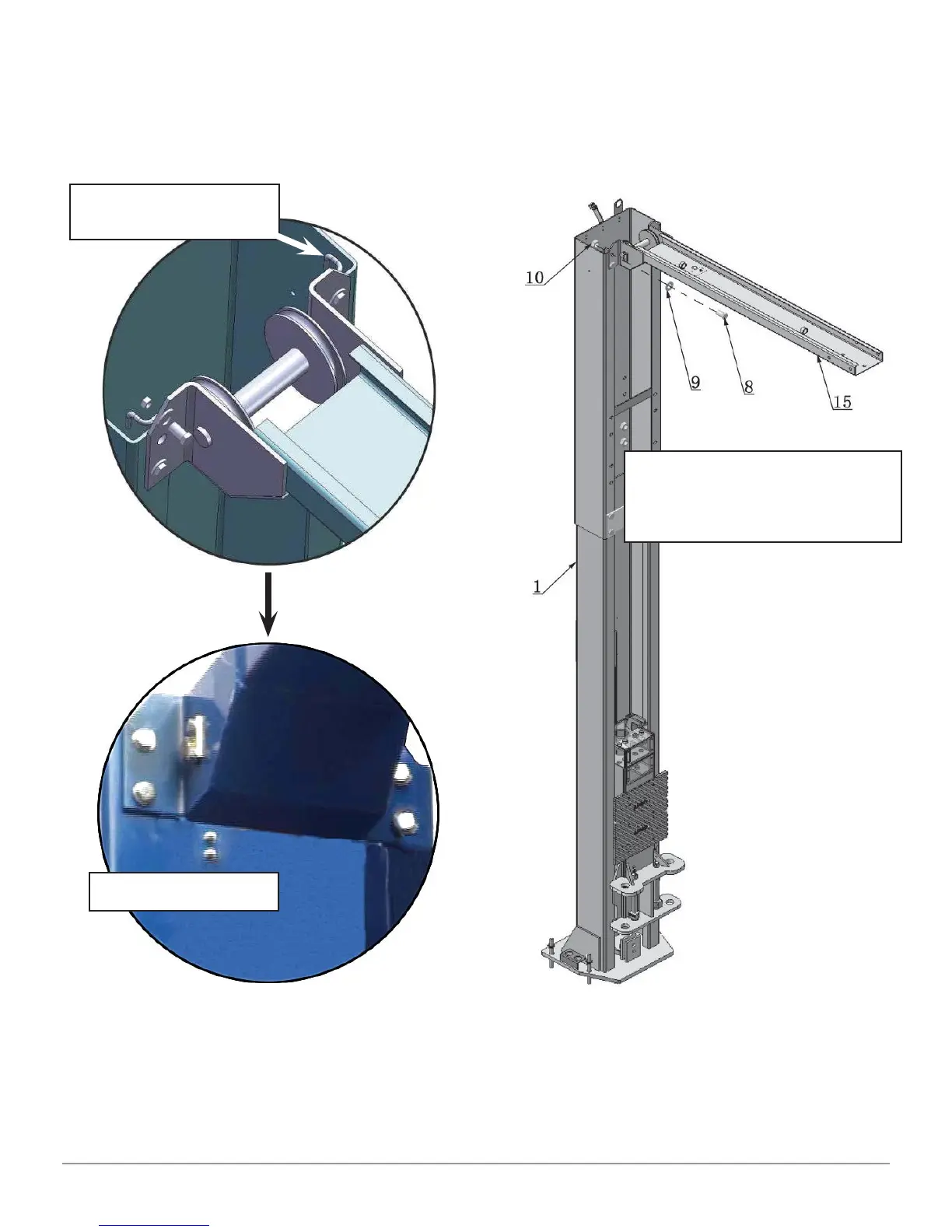 10

9

8

15

1