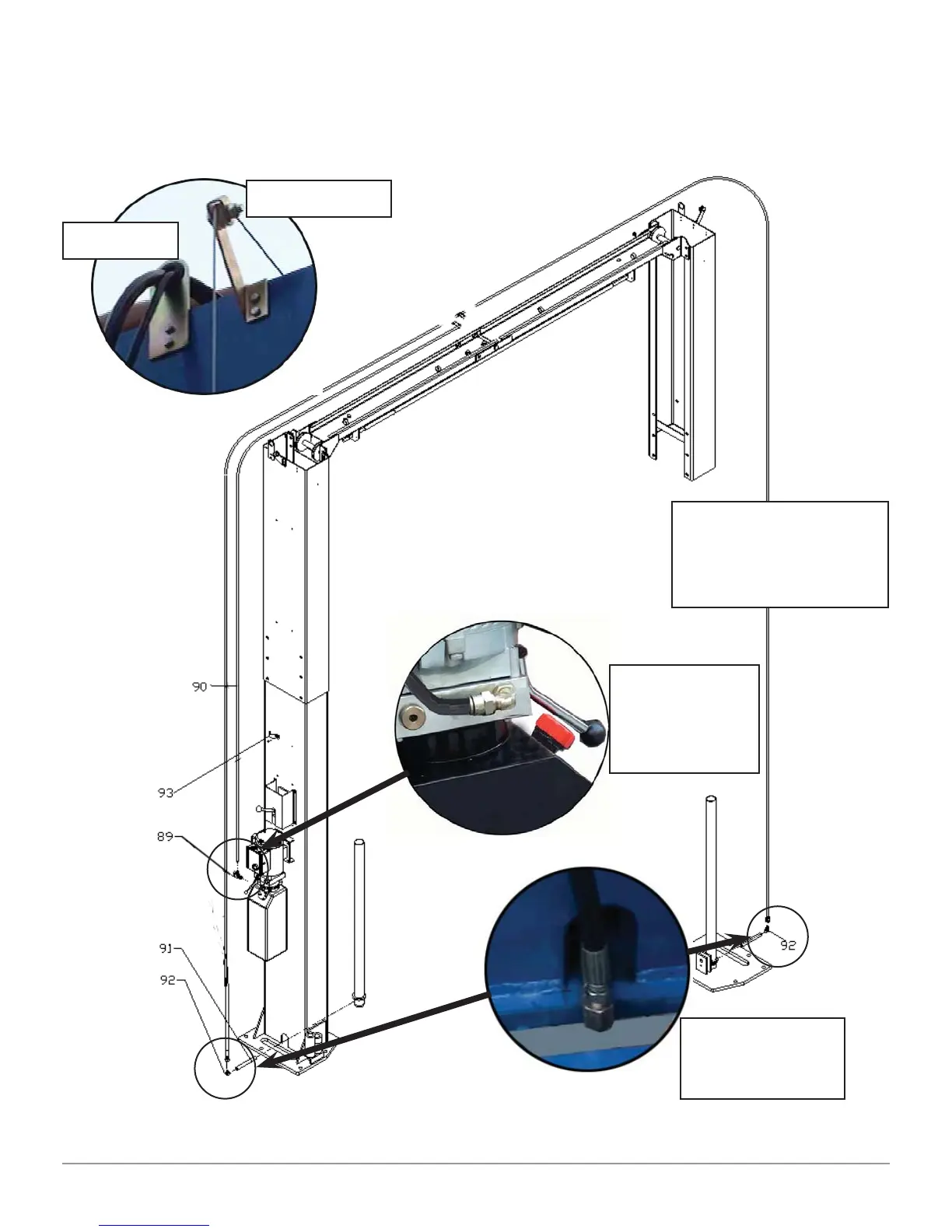 90

93

89

91

92

92