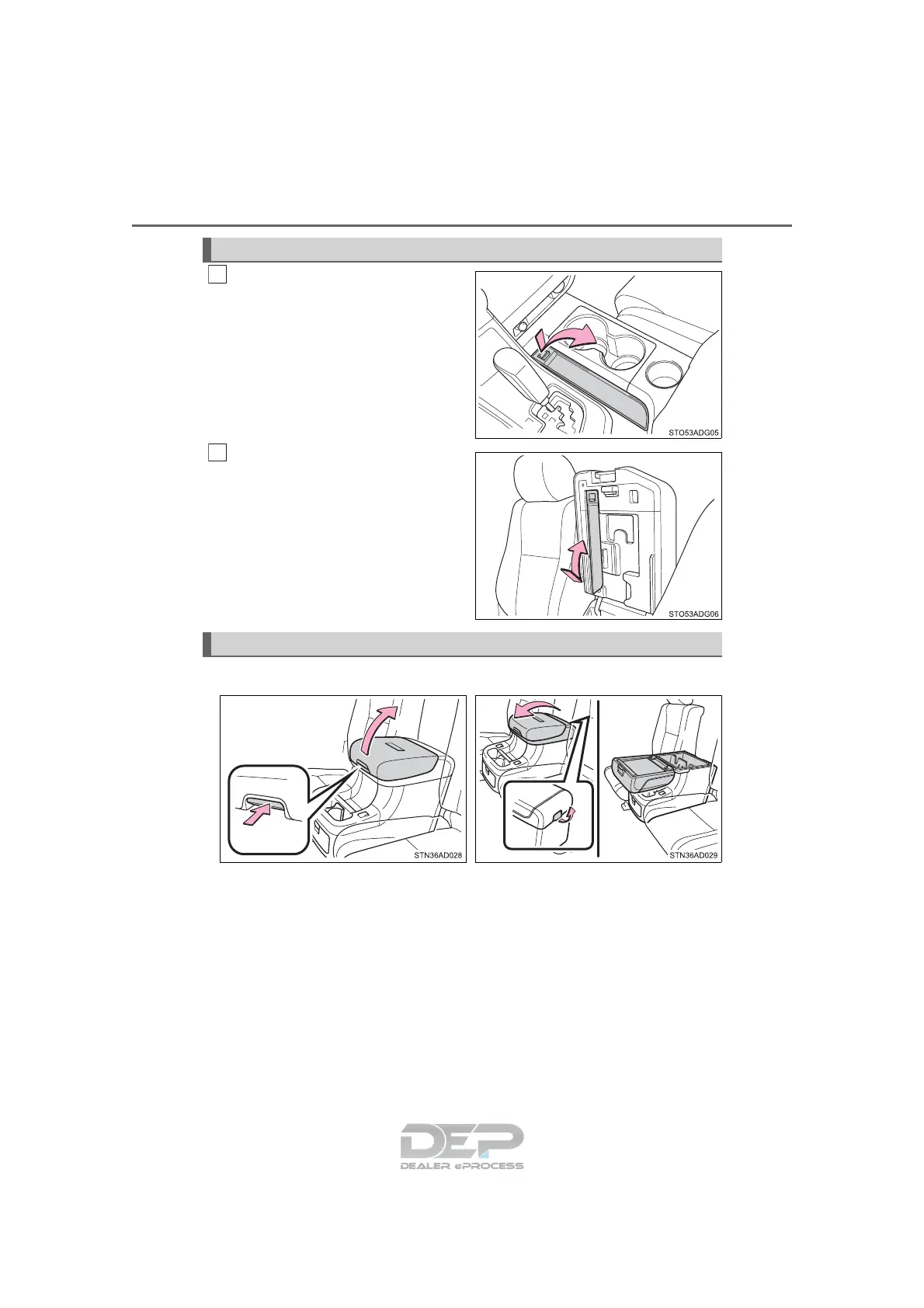 STO53ADG05

STO53ADG06

STN36AD028

STN36AD029

DEP
DEALER ePROCESS