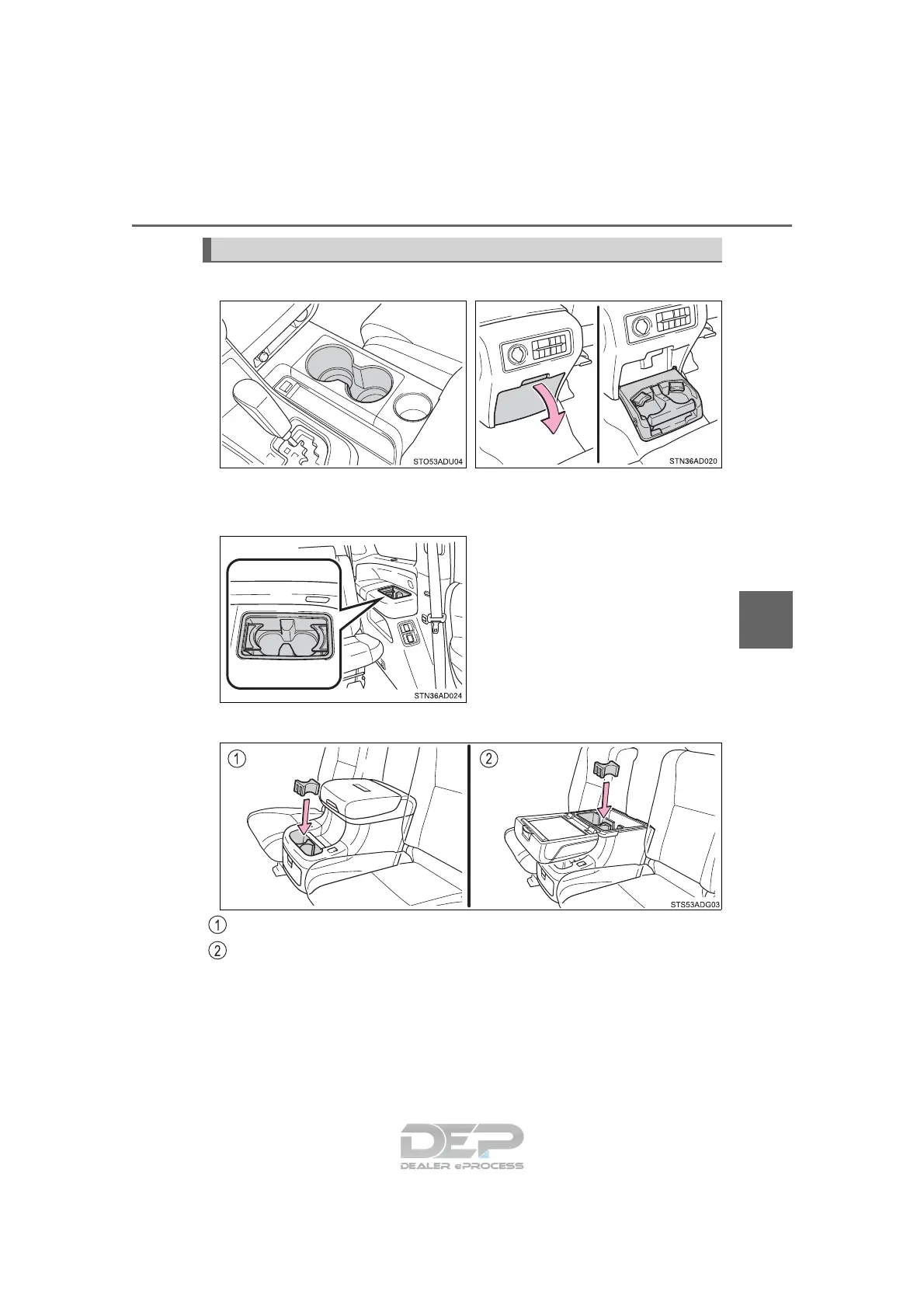 STO53ADU04

STN36AD020

STN36AD024

①

②

STS53ADG03

①

②

DEP
DEALER ePROCESS