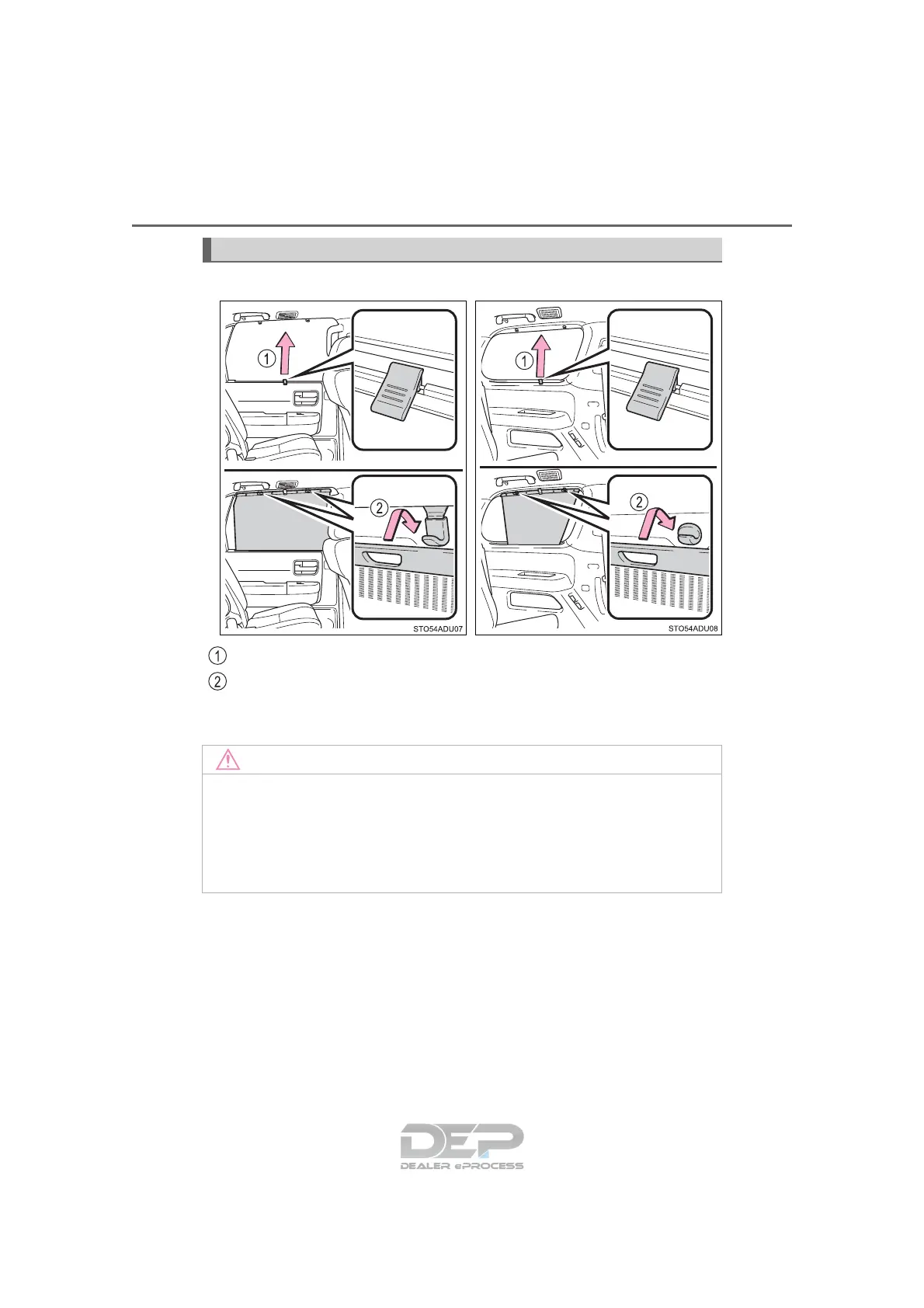 ①

①

②

②

STO54ADU07

STO54ADU08

①

②

DEP
DEALER ePROCESS