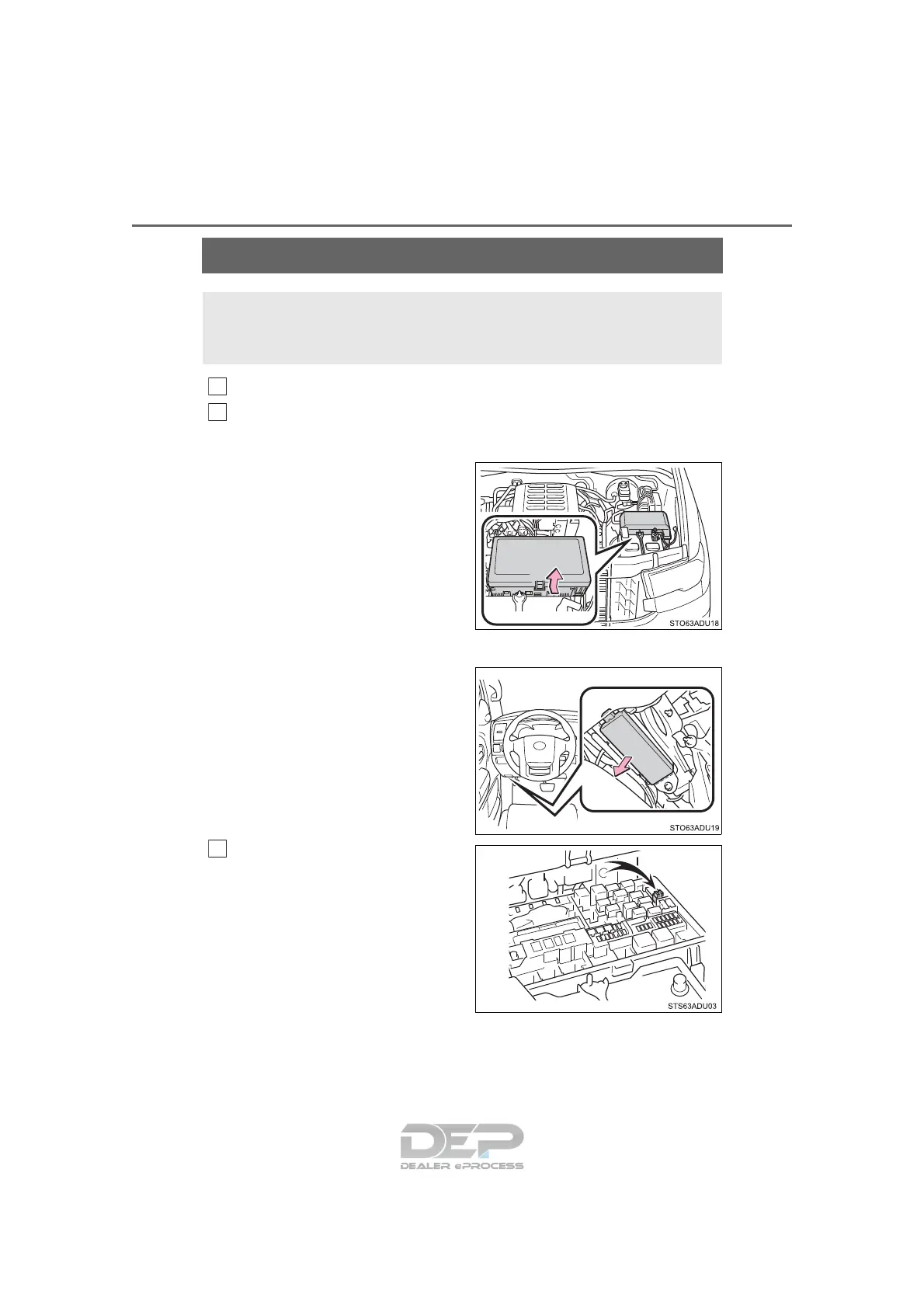 STO63ADU18

STO63ADU19

STS63ADU03

DEP
DEALER ePROCESS