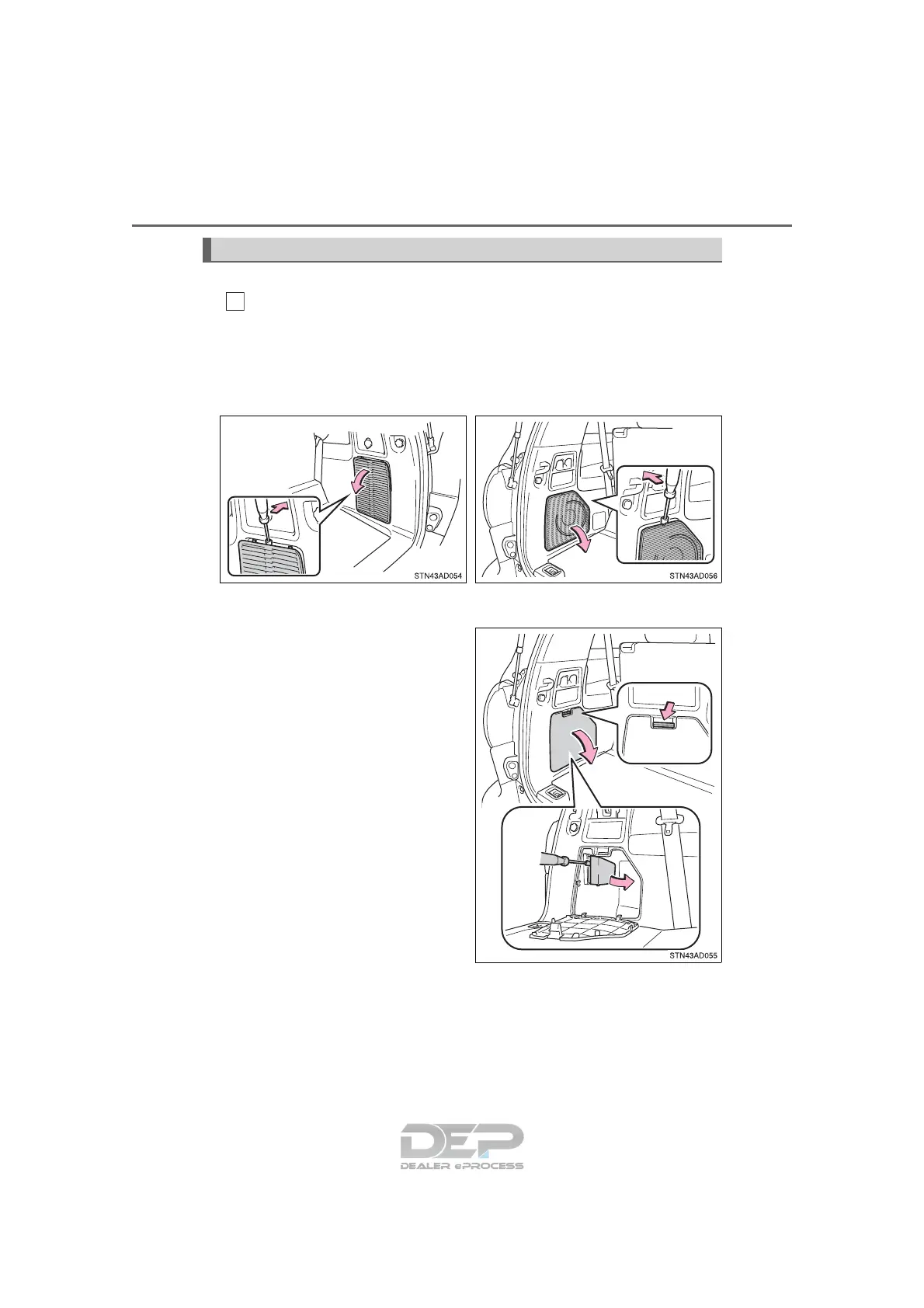 STN43AD054

STN43AD056

STN43AD055

DEP
DEALER ePROCESS