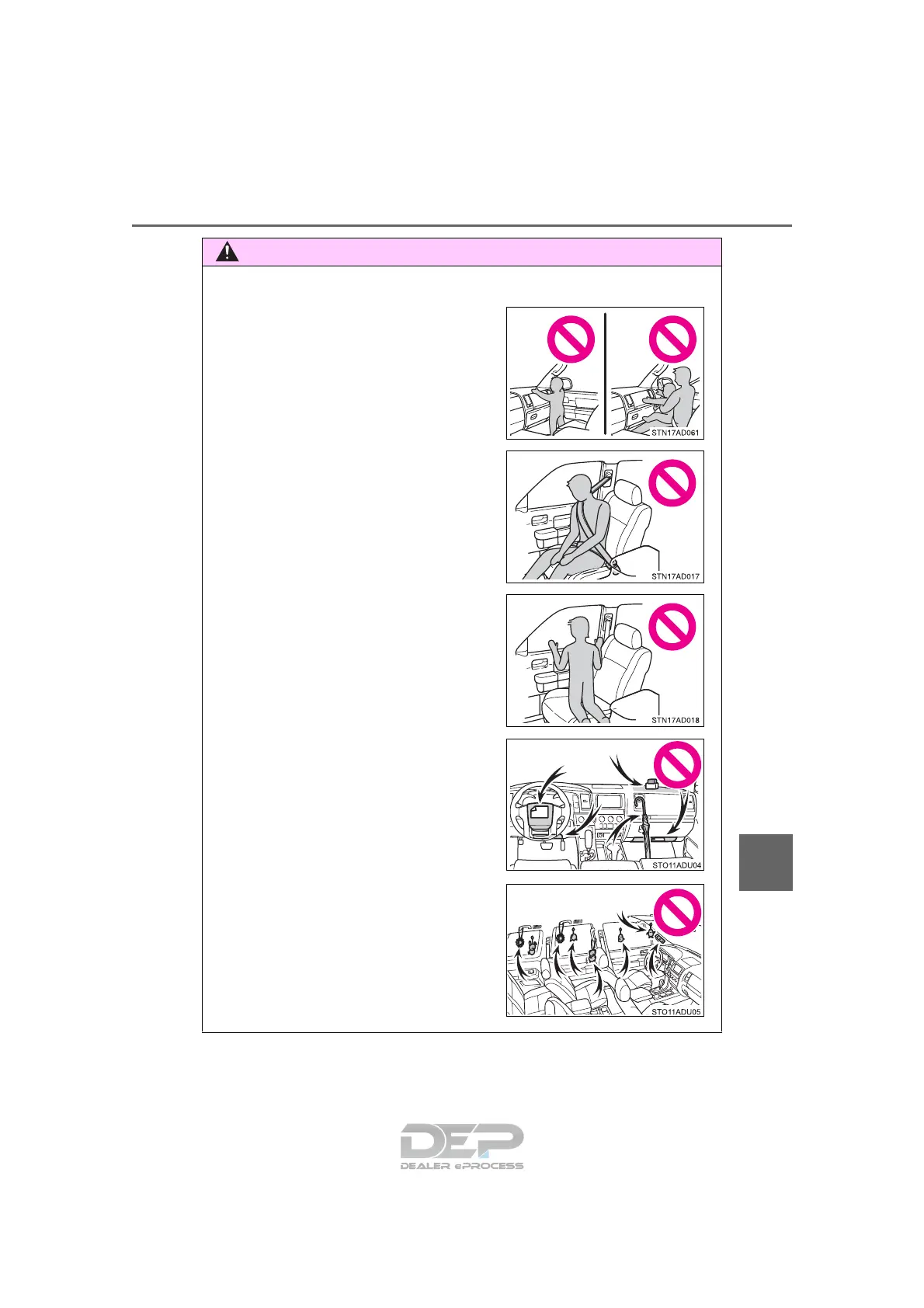 STN17AD061

STN17AD017

STN17AD018

STO11ADU04

STO11ADU05

DEP
DEALER ePROCESS