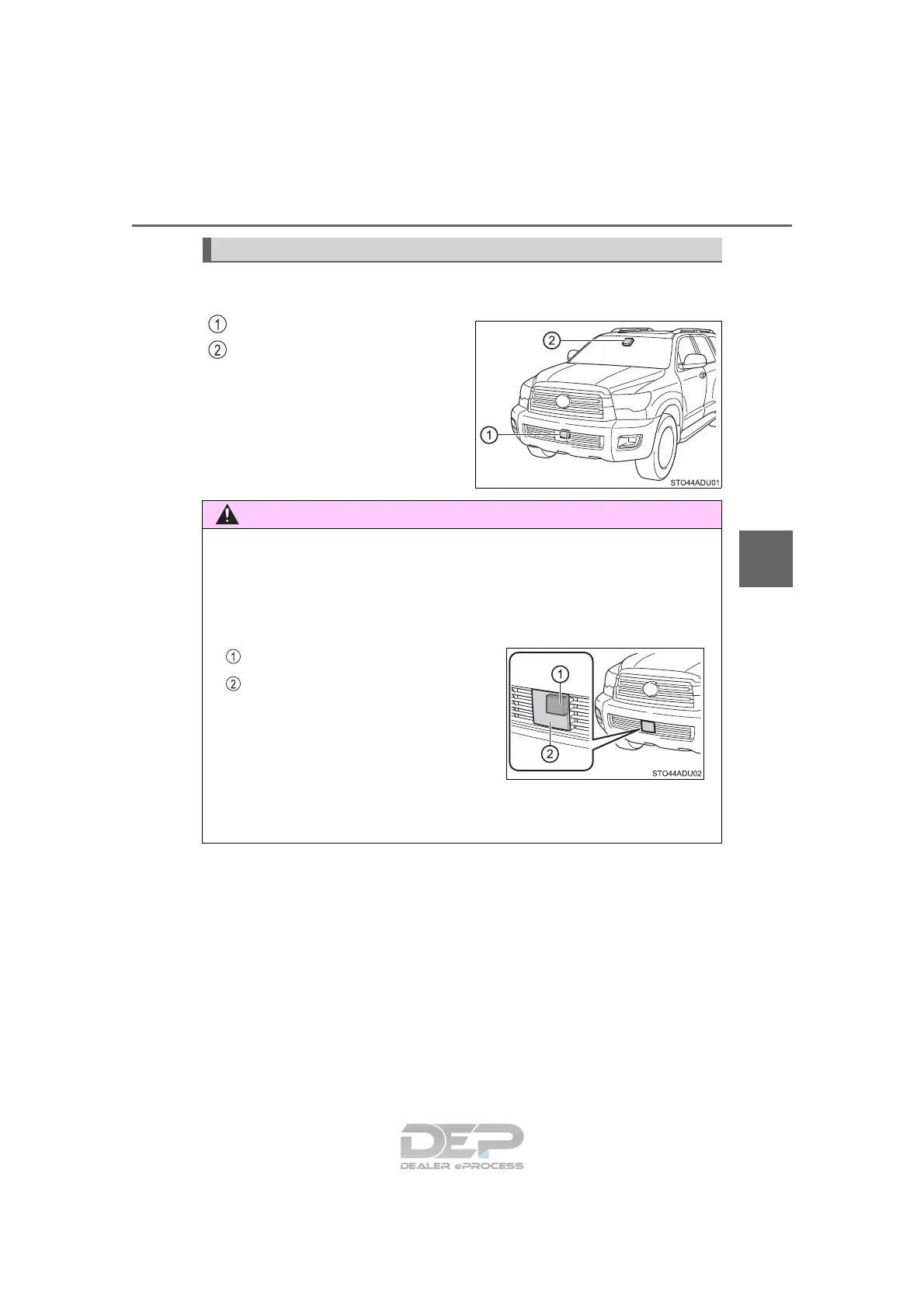 ①

②

②

①

STO44ADU01

①

②

①

②

STO44ADU02

DEP
DEALER ePROCESS