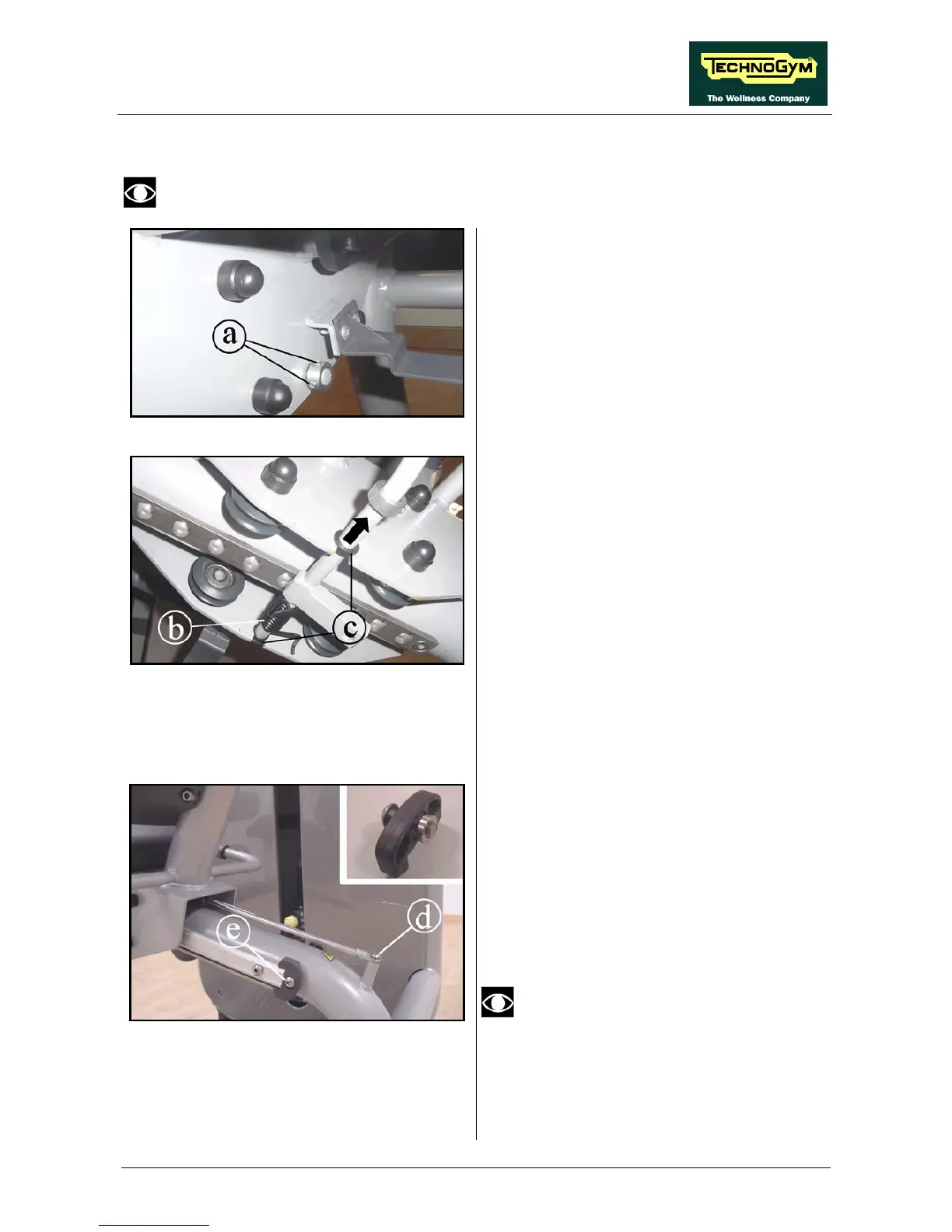 TECHNOGYM
The Wellness Company

a

b
c

e
d