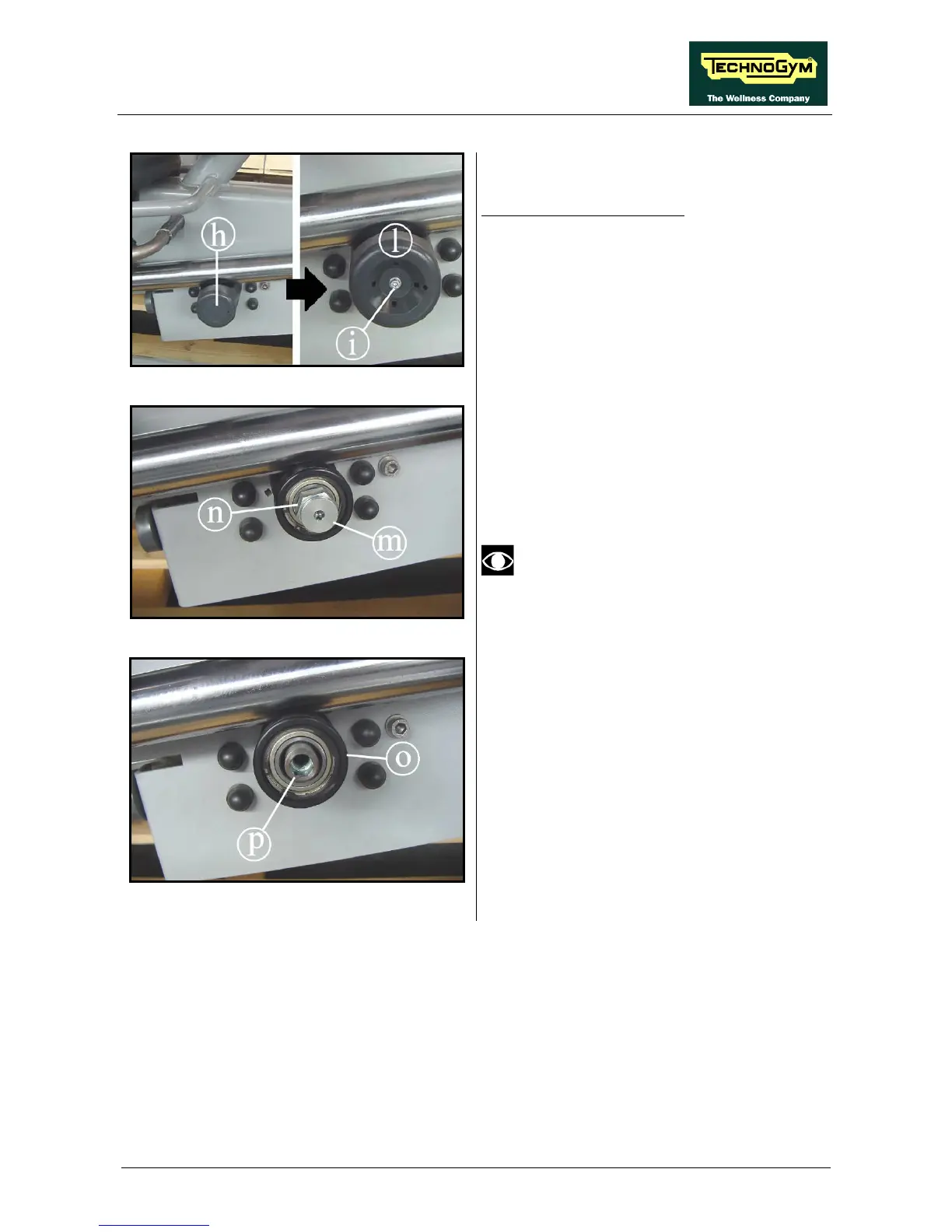 TECHNOGYM
The Wellness Company

h

l

i

n

m

o

p