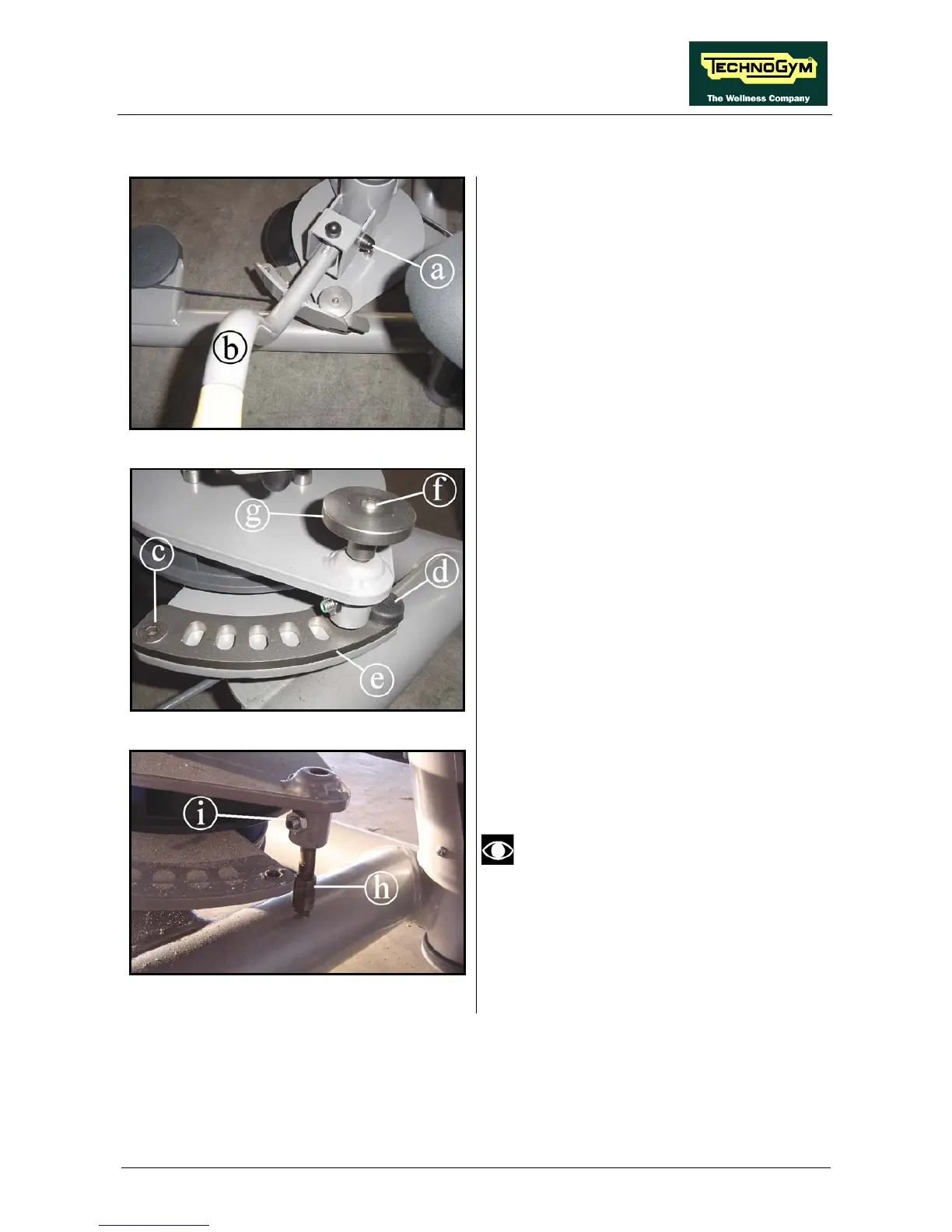 TECHNOGYM
The Wellness Company

a
b

f
g
c
d
e

i
h