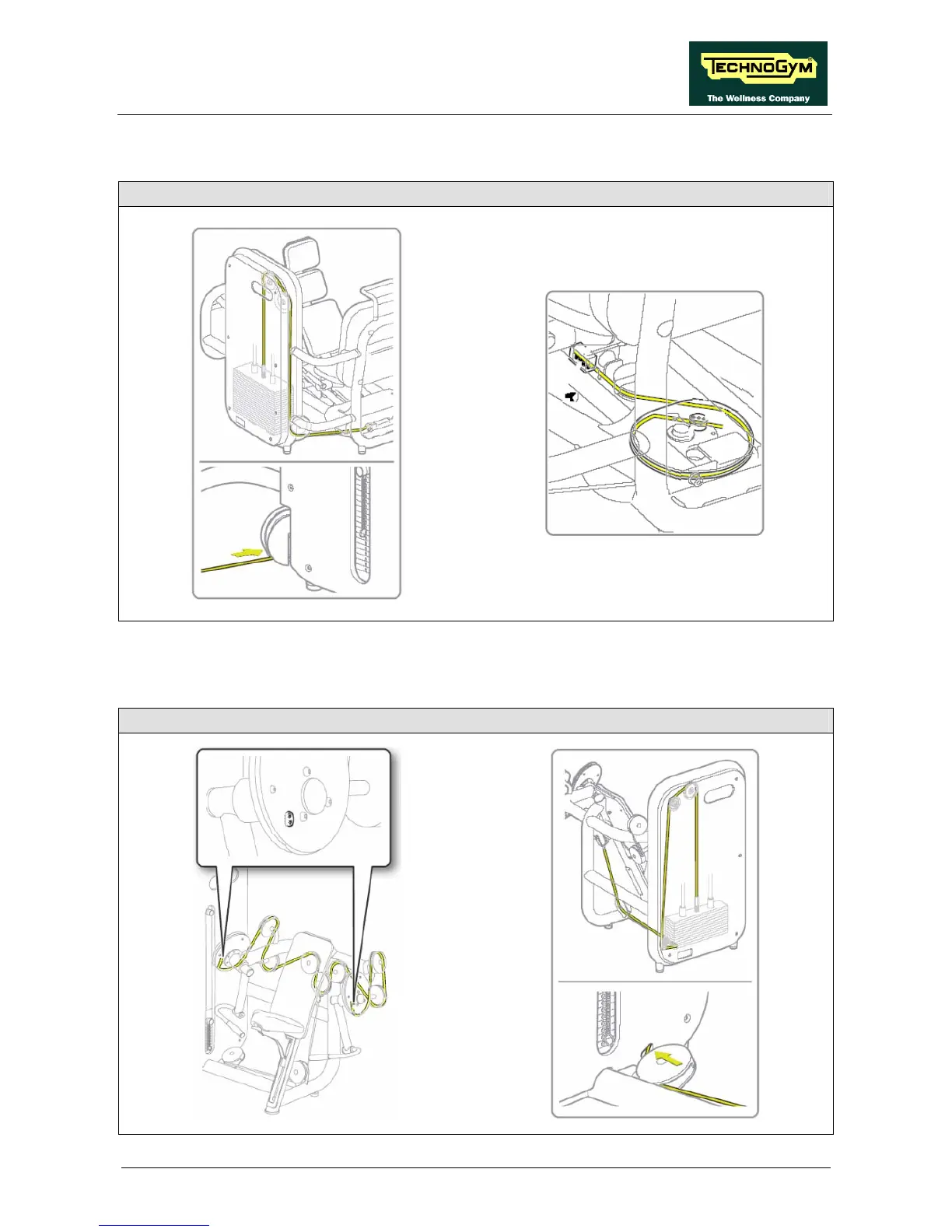 TECHNOGYM
The Wellness Company