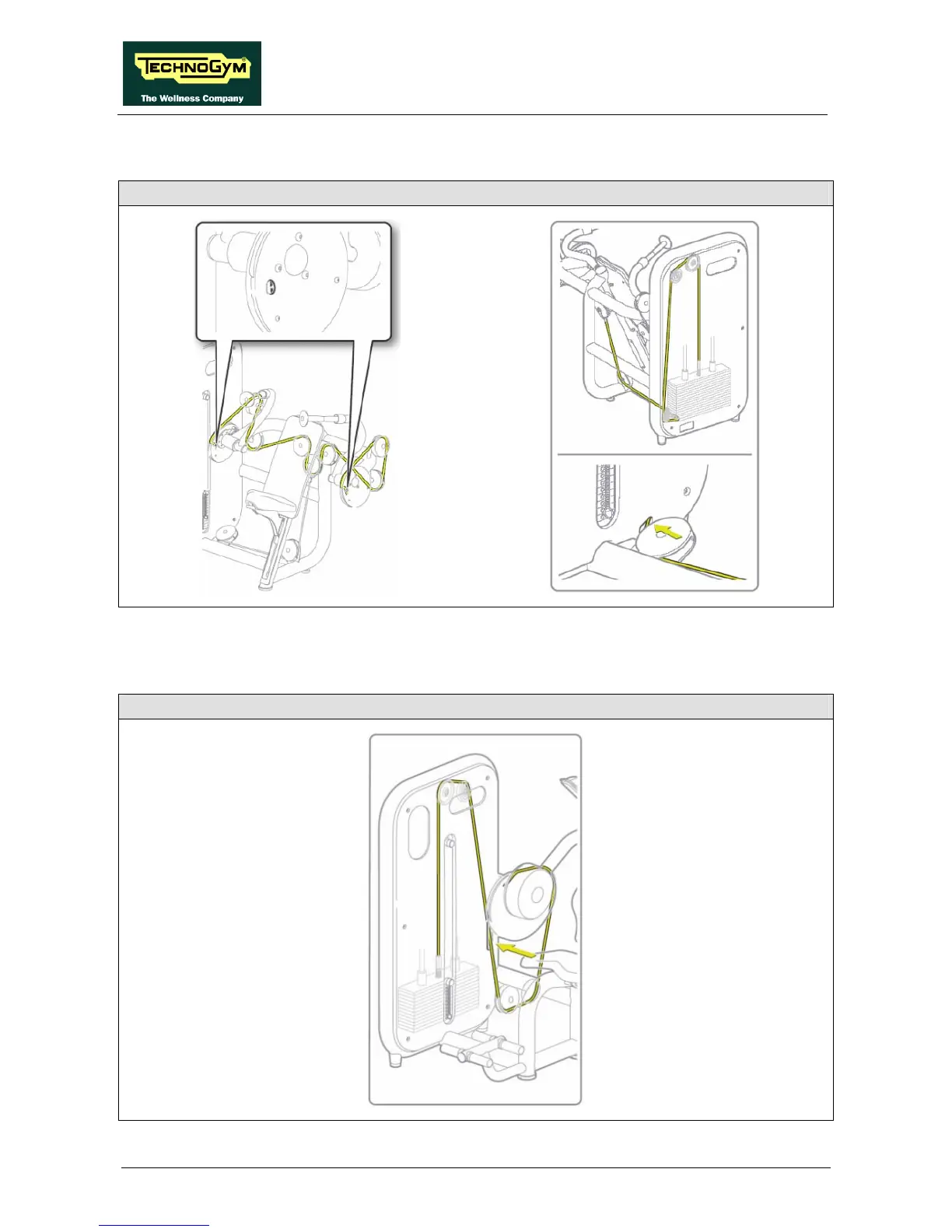 TECHNOGYM®
The Wellness Company