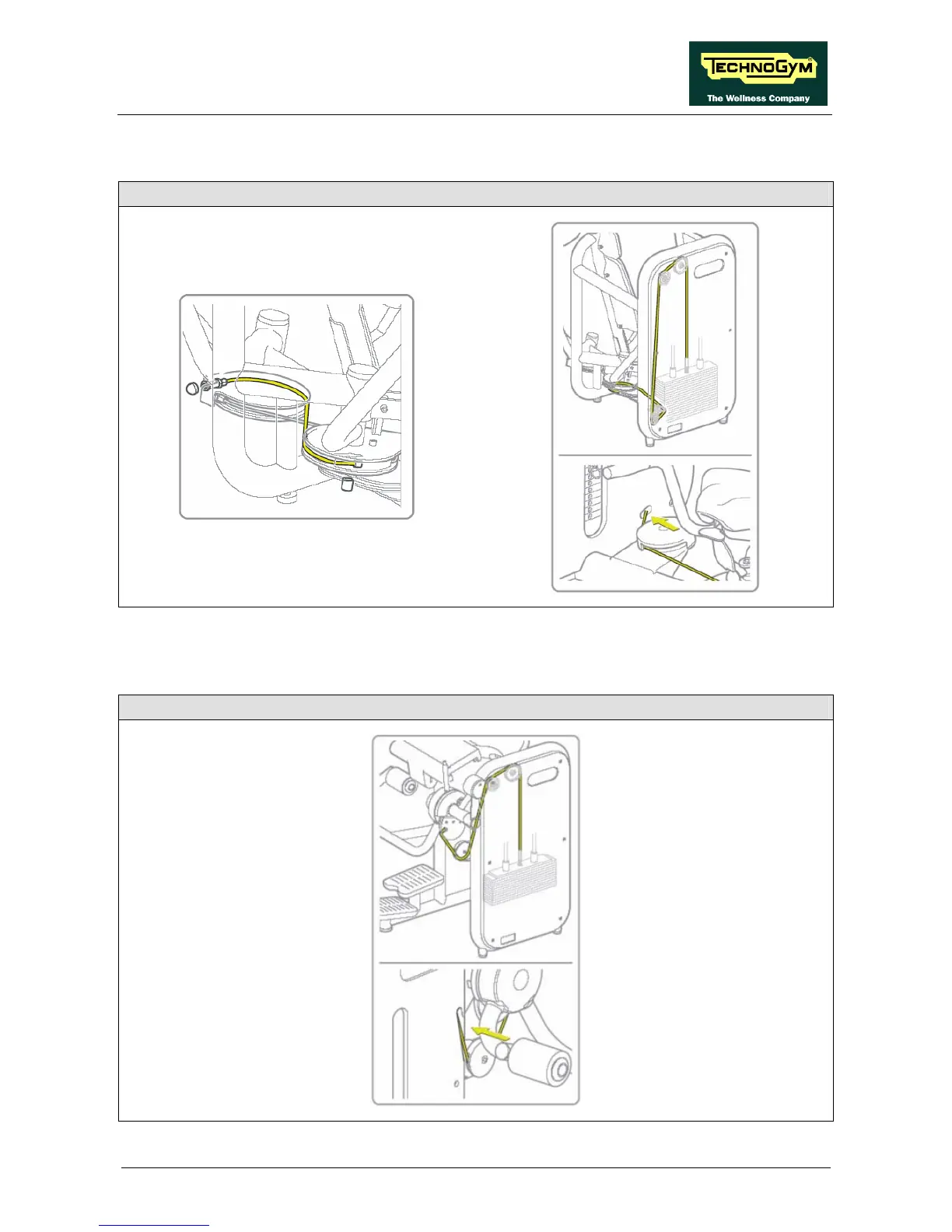 TECHNOGYM
The Wellness Company