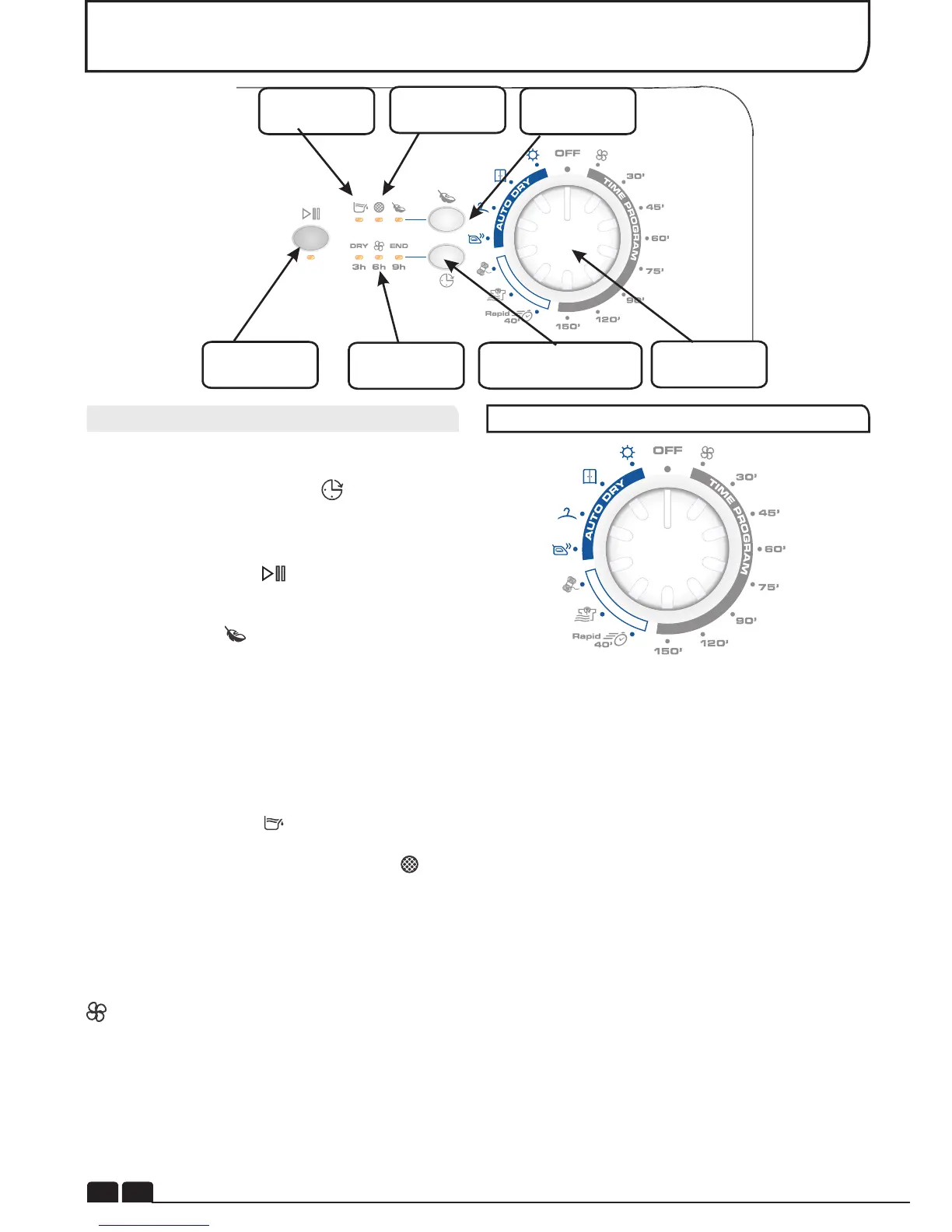 OFF

AUTO DRY

TIME PROGRAM

30'

45'

60'

75'

90'

120'

150'

Rapid 40'

DRY

END

3h

6h

9h

OFF

AUTO DRY

TIME PROGRAM

30'

45'

60'

75'

90'

120'

150'

Rapid 40'